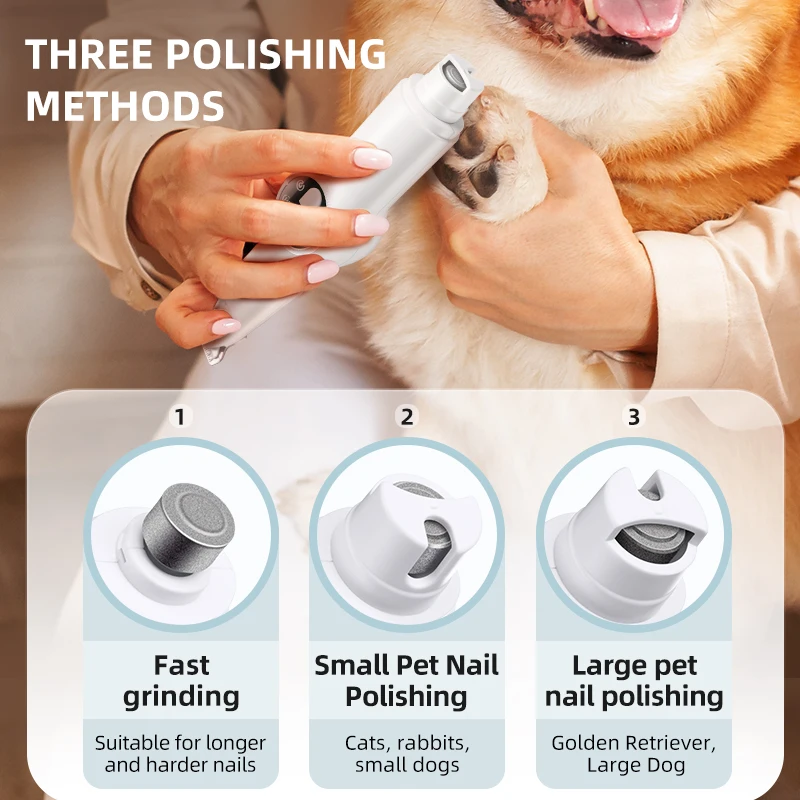 THREE POLISHING METHODS

1

Fast grinding

Suitable for longer and harder nails

2

Small Pet Nail Polishing

Cats, rabbits, small dogs

3

Large pet nail polishing

Golden Retriever, Large Dog