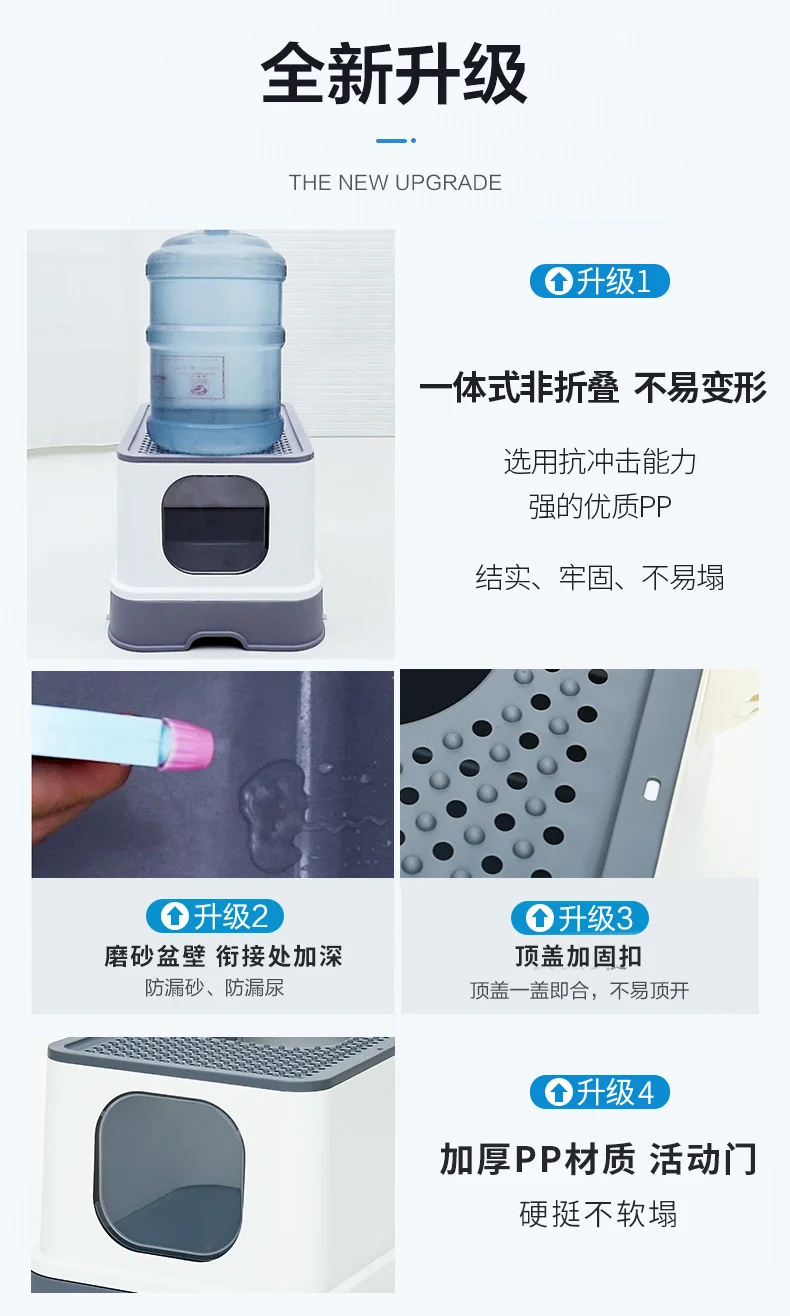 全新升级

THE NEW UPGRADE

升级1

一体式非折叠 不易变形

选用抗冲击能力强的优质PP

结实、牢固、不易塌

升级2

磨砂盆壁 衔接处加深

防漏砂、防漏尿

升级3

顶盖加固扣

顶盖一盖即合，不易顶开

升级4

加厚PP材质 活动门

硬挺不软塌