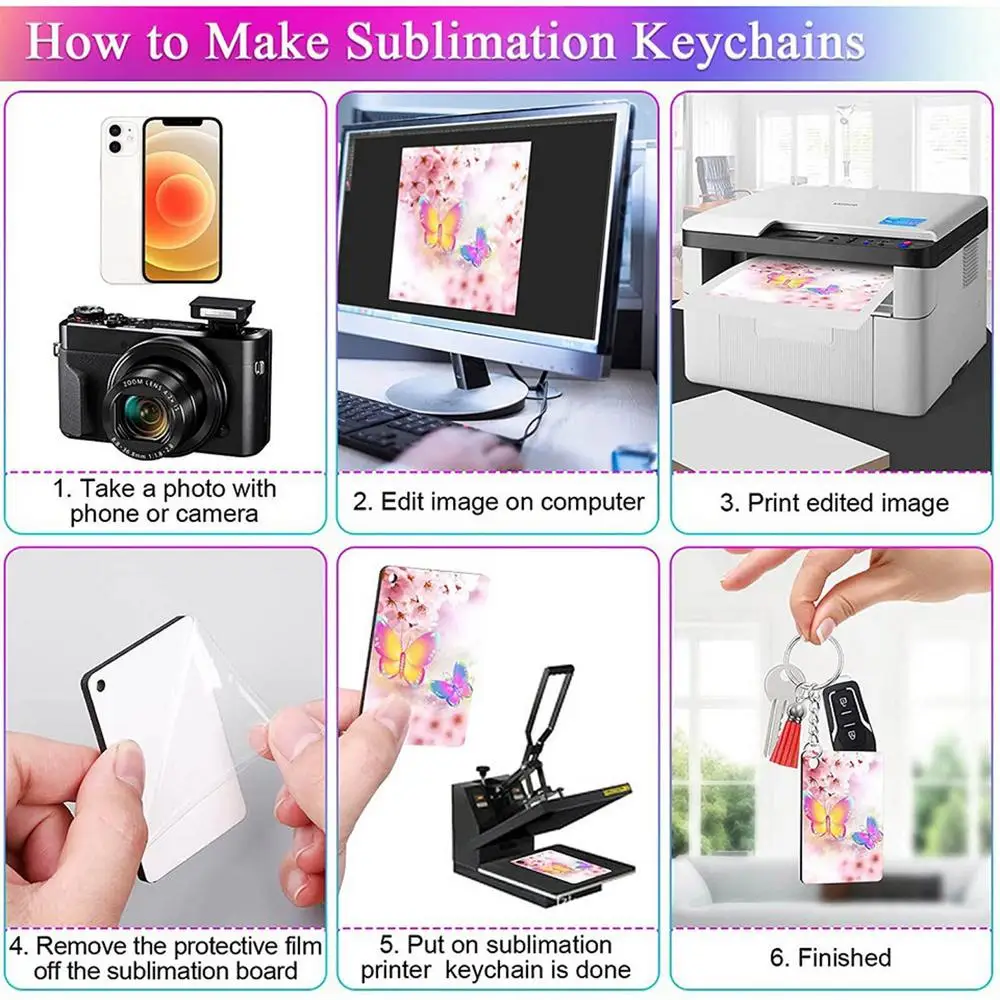 How to Make Sublimation Keychains

1. Take a photo with phone or camera

2. Edit image on computer

3. Print edited image

4. Remove the protective film off the sublimation board

5. Put on sublimation printer keychain is done

6. Finished