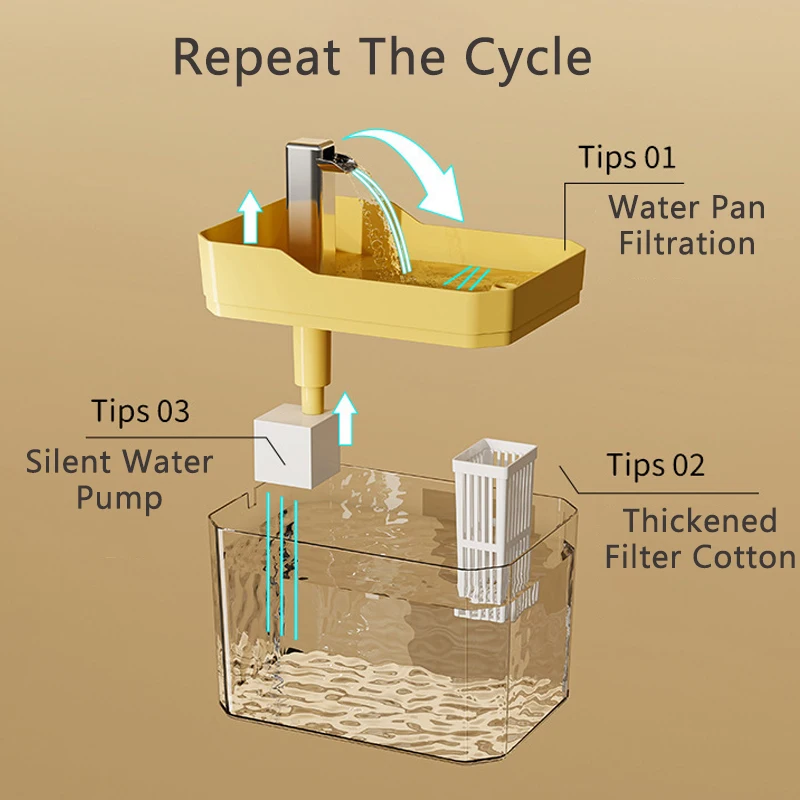 Repeat The Cycle

Tips 01
Water Pan Filtration

Tips 03
Silent Water Pump

Tips 02
Thickened Filter Cotton