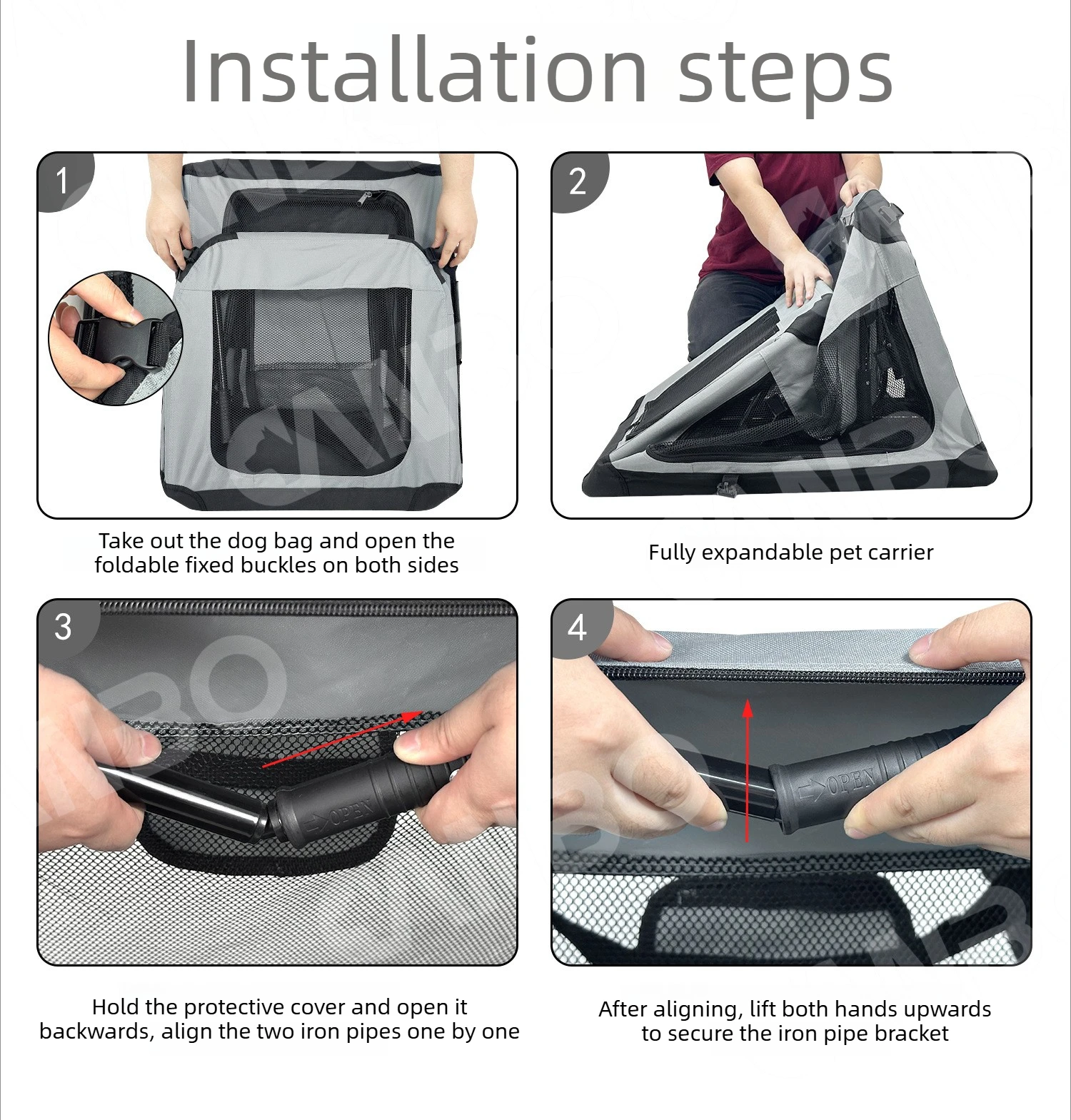 Installation steps

1

Take out the dog bag and open the foldable fixed buckles on both sides

2

Fully expandable pet carrier

3

OPEN

Hold the protective cover and open it backwards, align the two iron pipes one by one

4

OPEN

After aligning, lift both hands upwards to secure the iron pipe bracket