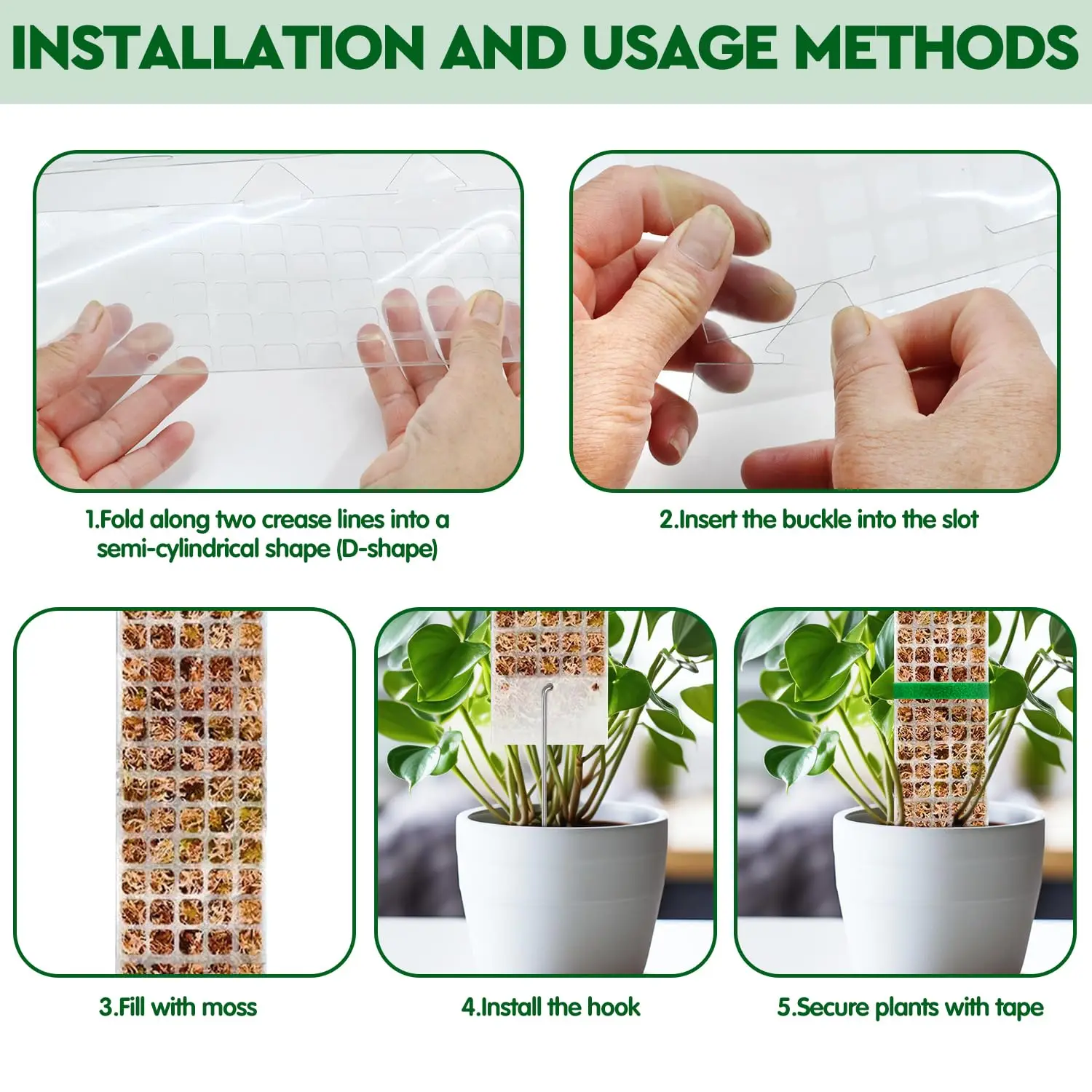 INSTALLATION AND USAGE METHODS

1.Fold along two crease lines into a semi-cylindrical shape (D-shape)

2.Insert the buckle into the slot

3.Fill with moss

4.Install the hook

5.Secure plants with tape