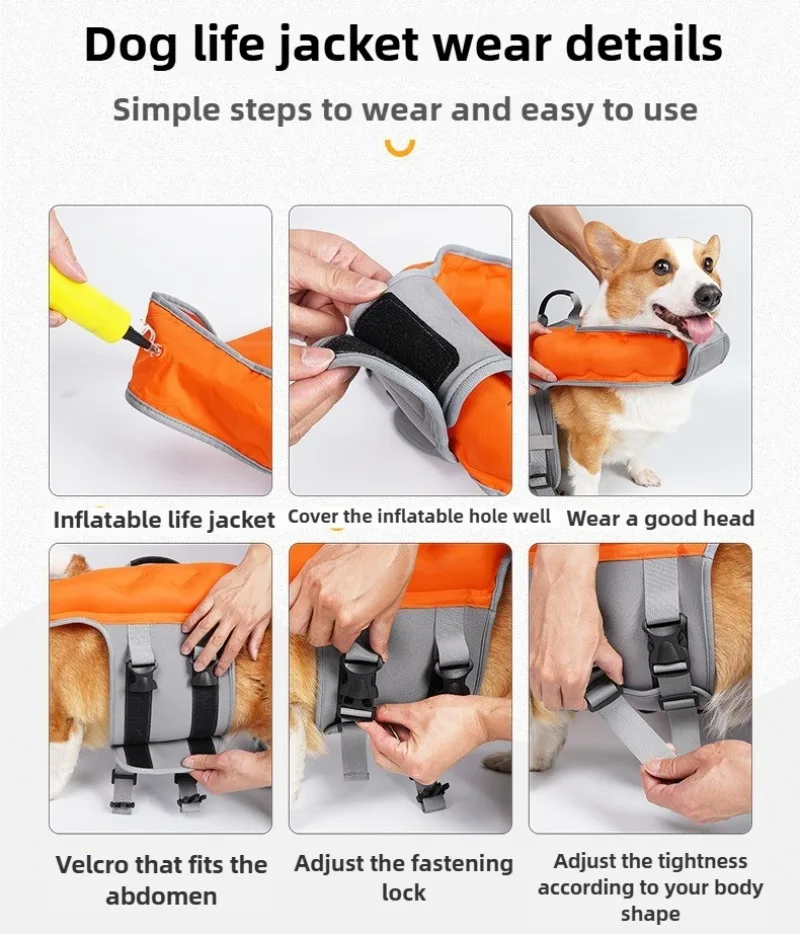 Dog life jacket wear details

Simple steps to wear and easy to use

Inflatable life jacket

Cover the inflatable hole well

Wear a good head

Velcro that fits the abdomen

Adjust the fastening lock

Adjust the tightness according to your body shape