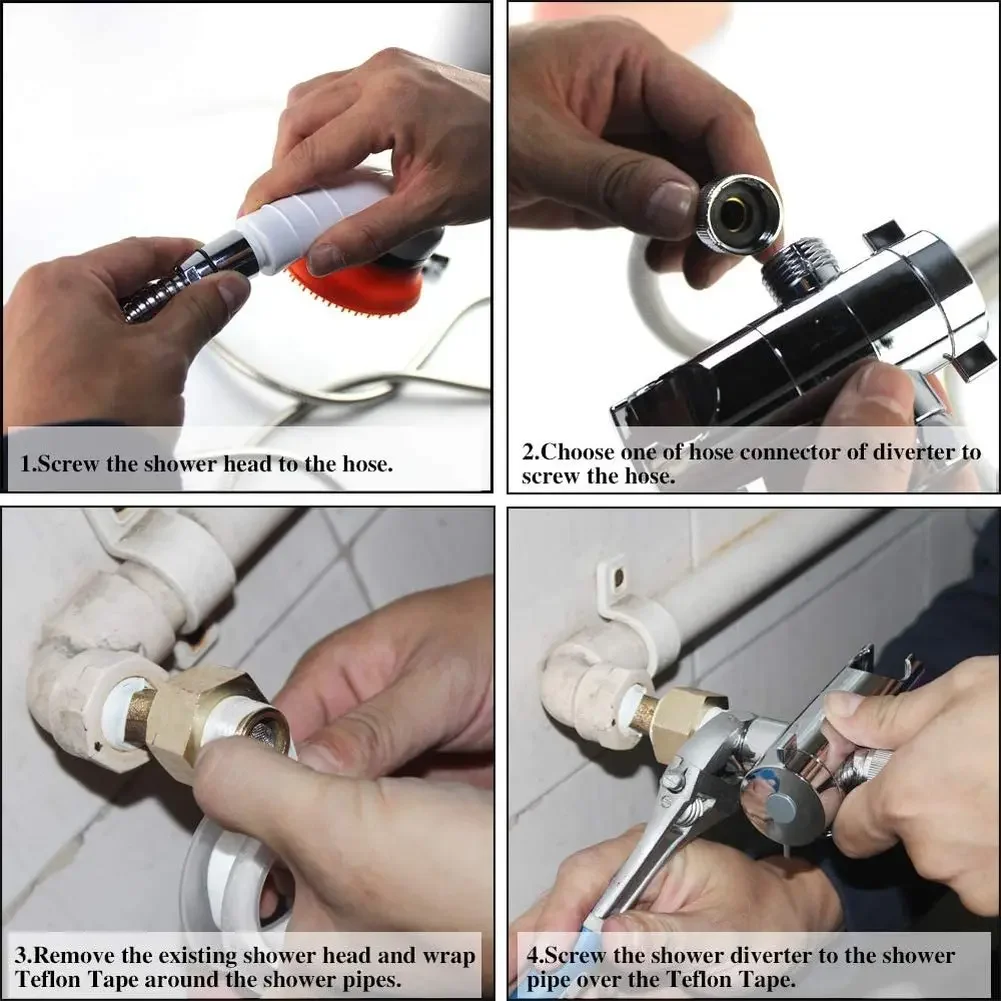 1.Screw the shower head to the hose.

2.Choose one of hose connector of diverter to screw the hose.

3.Remove the existing shower head and wrap Teflon Tape around the shower pipes.

4.Screw the shower diverter to the shower pipe over the Teflon Tape.