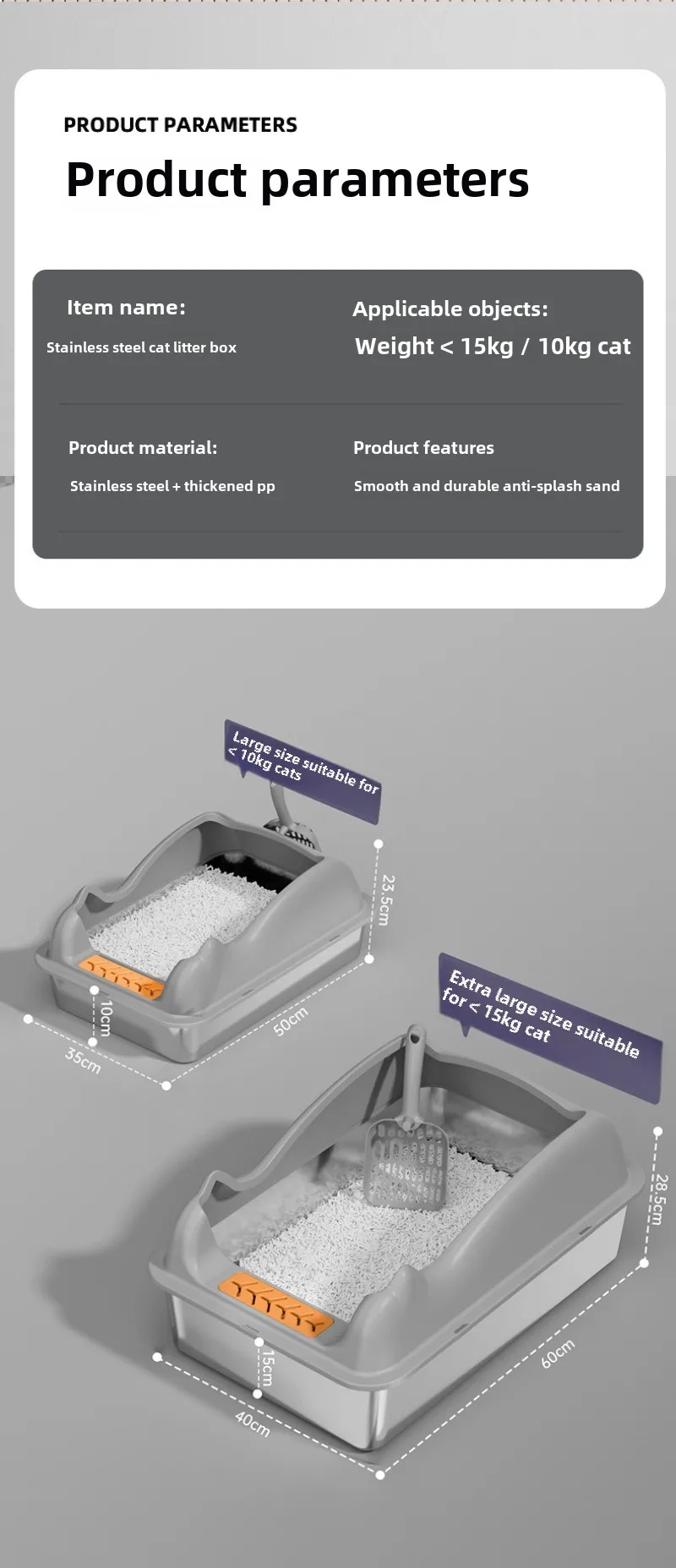 PRODUCT PARAMETERS

Product parameters

Item name:

Stainless steel cat litter box

Applicable objects:

Weight < 15kg / 10kg cat

Product material:

Stainless steel + thickened pp

Product features

Smooth and durable anti-splash sand

Large size suitable for < 10kg cats

23.5cm

10cm

35cm

50cm

Extra large size suitable for < 15kg cat

28.5cm

15cm

40cm

60cm