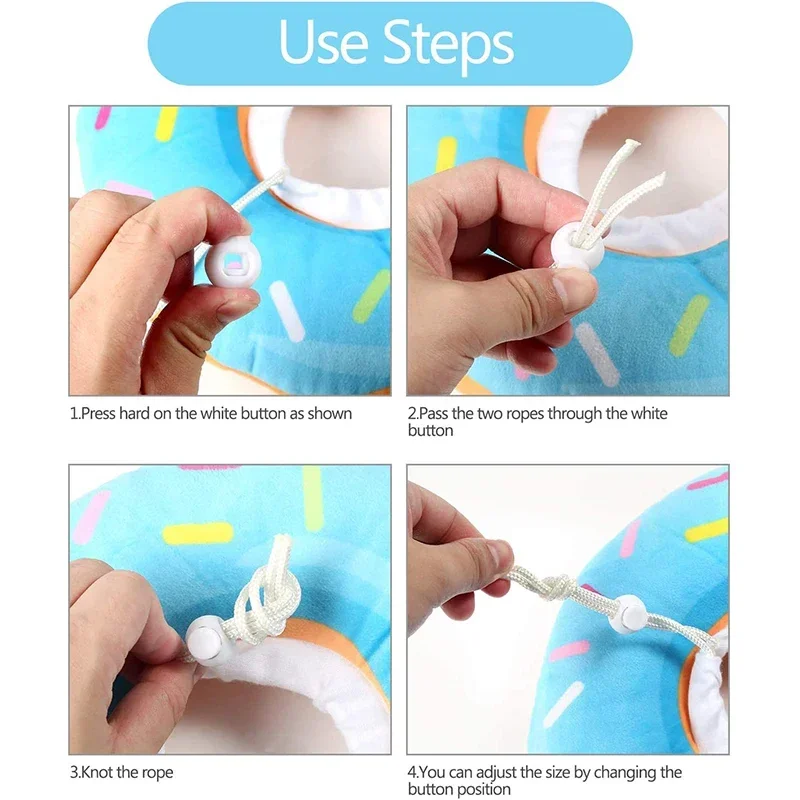 Use Steps

1.Press hard on the white button as shown

2.Pass the two ropes through the white button

3.Knot the rope

4.You can adjust the size by changing the button position