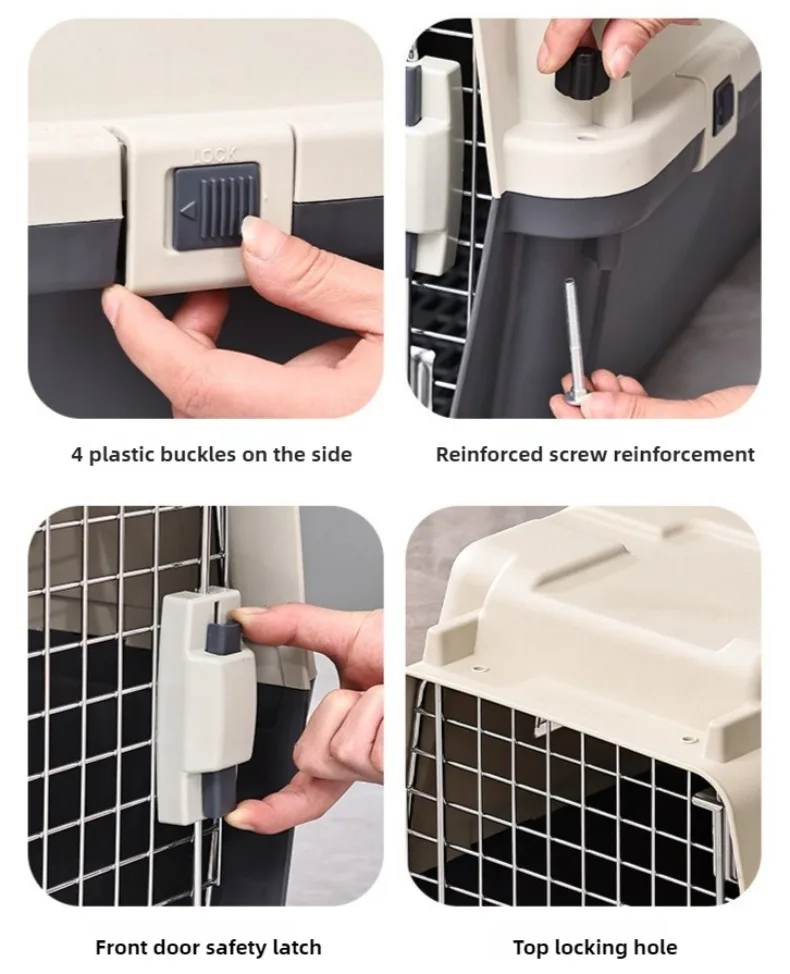 LOCK

4 plastic buckles on the side

Reinforced screw reinforcement

Front door safety latch

Top locking hole