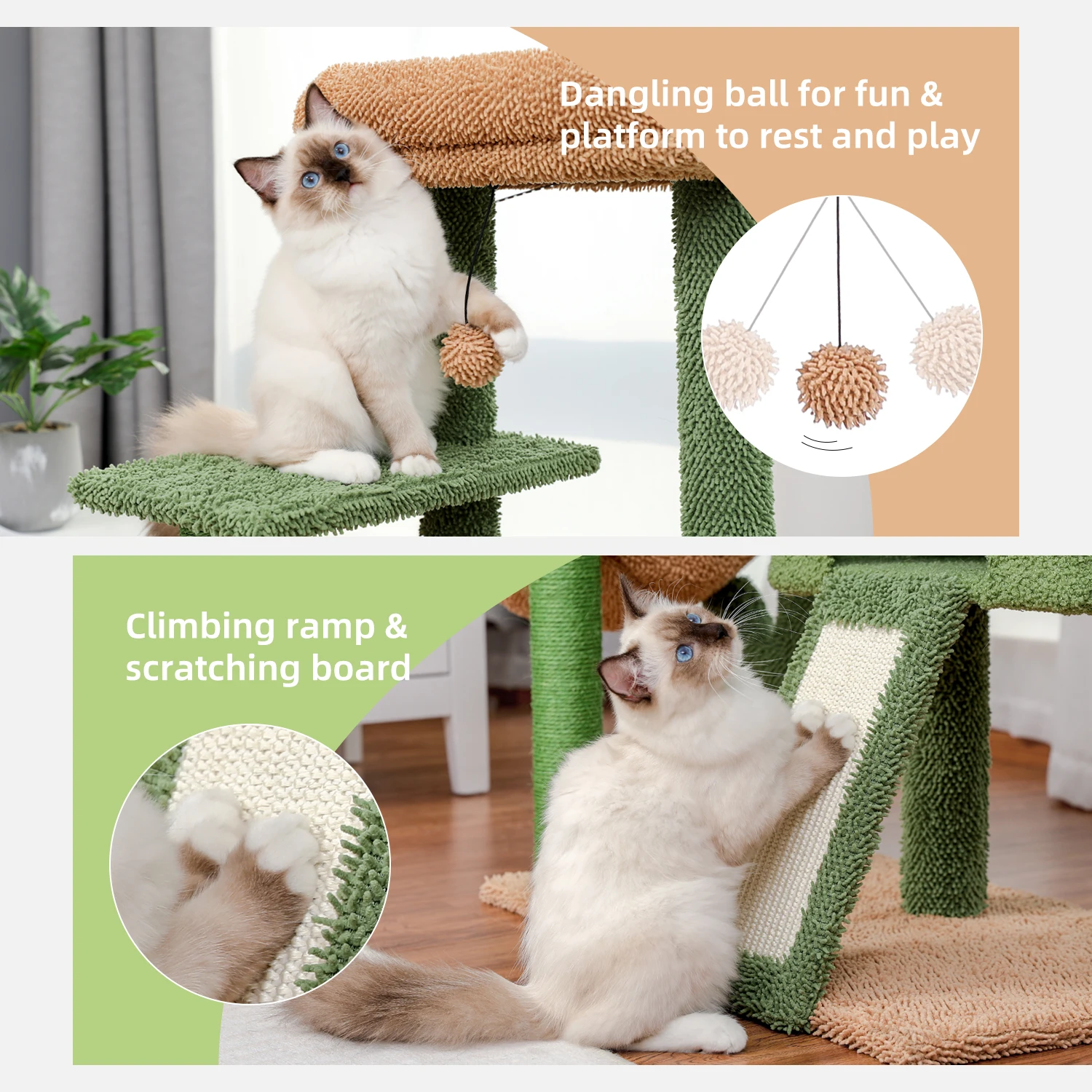 Dangling ball for fun & platform to rest and play

Climbing ramp & scratching board