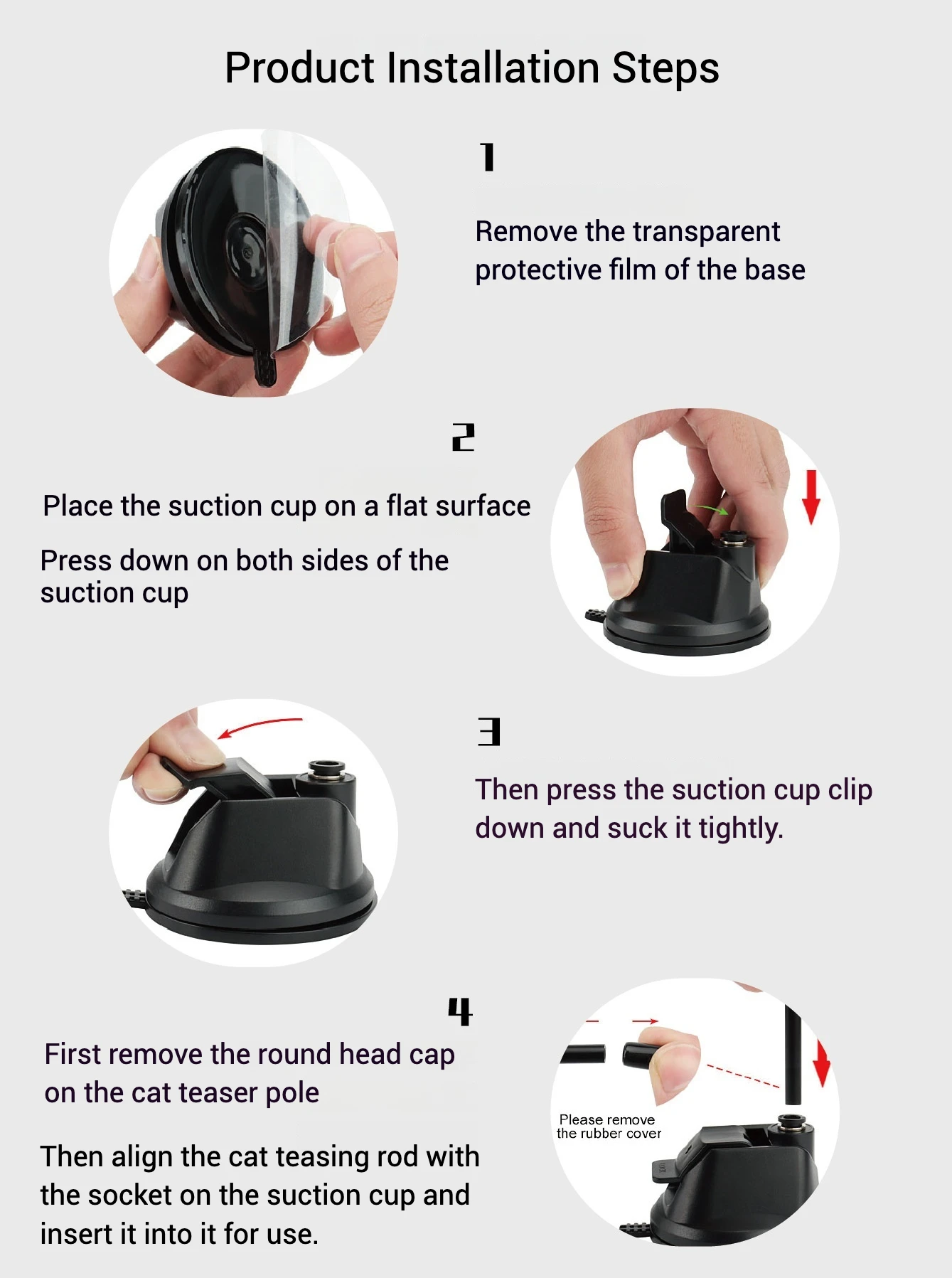 Product Installation Steps

1

Remove the transparent protective film of the base

2

Place the suction cup on a flat surface

Press down on both sides of the suction cup

3

Then press the suction cup clip down and suck it tightly.

4

First remove the round head cap on the cat teaser pole

Then align the cat teasing rod with the socket on the suction cup and insert it into it for use.

Please remove the rubber cover