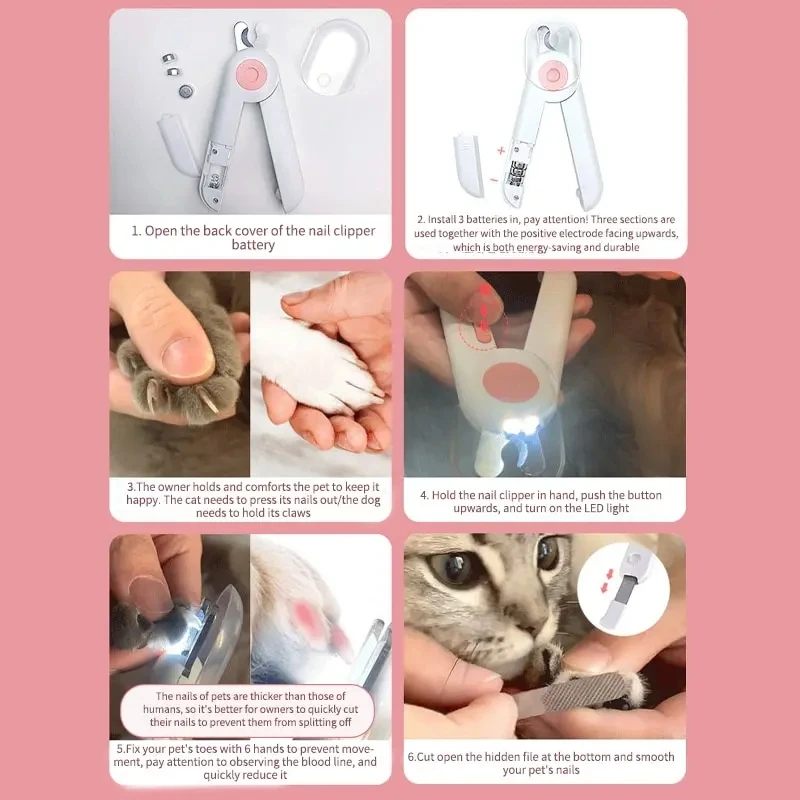 1. Open the back cover of the nail clipper battery

2. Install 3 batteries in, pay attention! Three sections are used together with the positive electrode facing upwards, which is both energy-saving and durable

3.The owner holds and comforts the pet to keep it happy. The cat needs to press its nails out/the dog needs to hold its claws

4. Hold the nail clipper in hand, push the button upwards, and turn on the LED light

The nails of pets are thicker than those of humans, so it's better for owners to quickly cut their nails to prevent them from splitting off

5.Fix your pet's toes with 6 hands to prevent movement, pay attention to observing the blood line, and quickly reduce it

6.Cut open the hidden file at the bottom and smooth your pet's nails