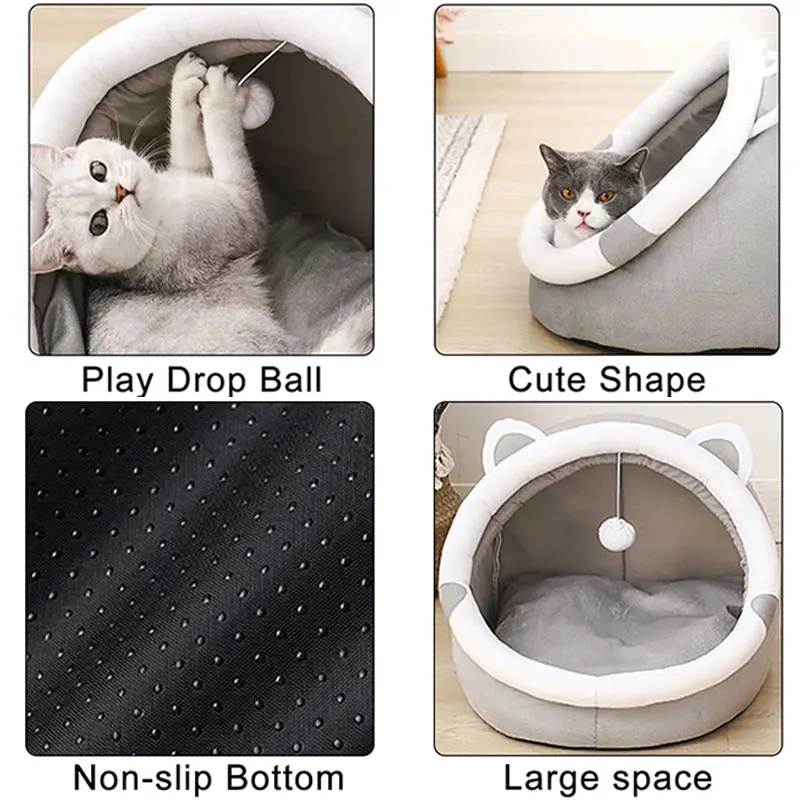 Play Drop Ball

Cute Shape

Non-slip Bottom

Large space