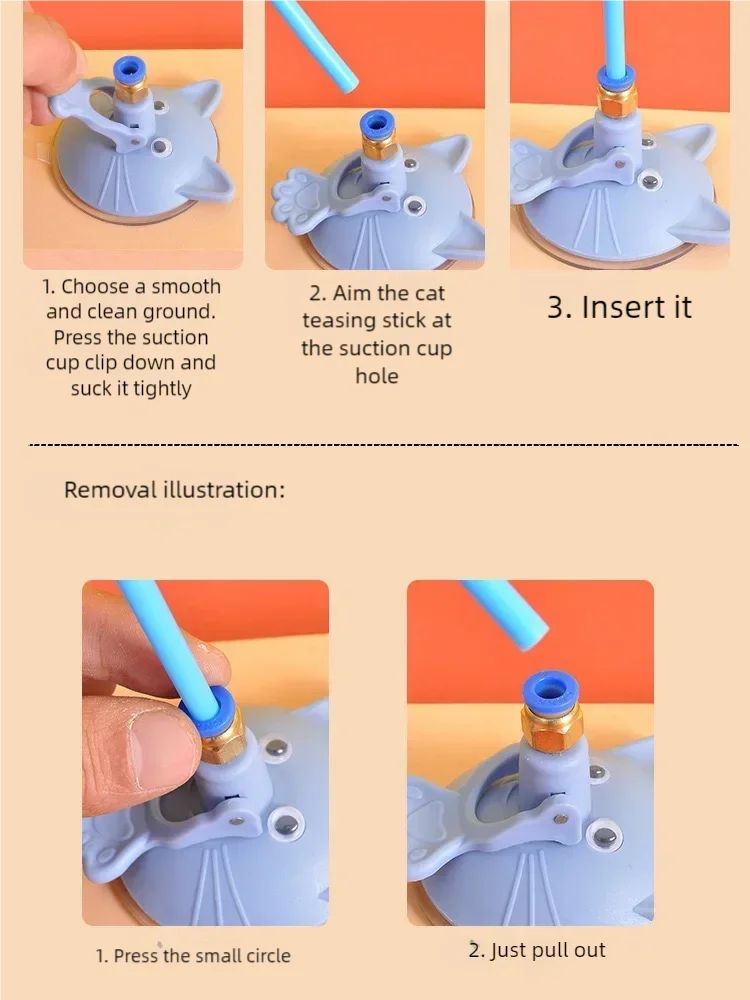 1. Choose a smooth and clean ground. Press the suction cup clip down and suck it tightly

2. Aim the cat teasing stick at the suction cup hole

3. Insert it

Removal illustration:

1. Press the small circle

2. Just pull out