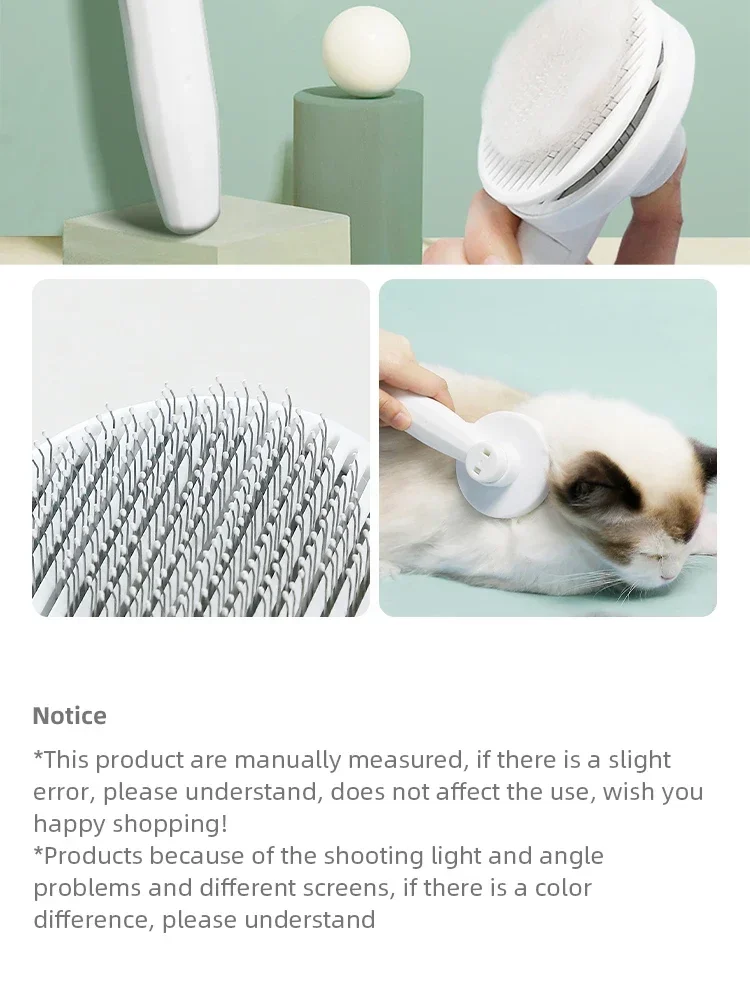 Notice

*This product are manually measured, if there is a slight error, please understand, does not affect the use, wish you happy shopping!
*Products because of the shooting light and angle problems and different screens, if there is a color difference, please understand