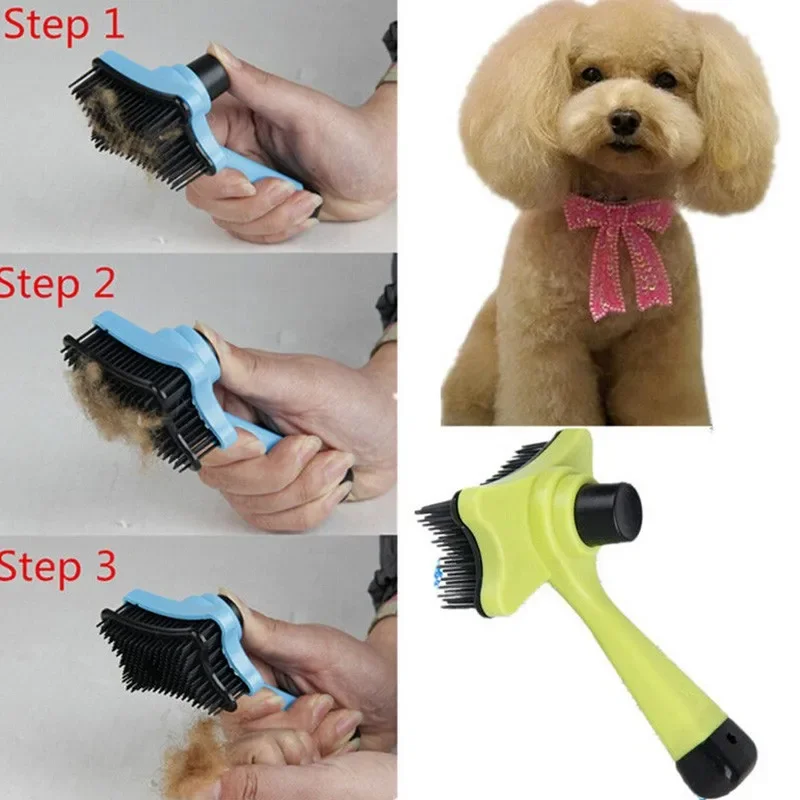 Step 1

Step 2

Step 3