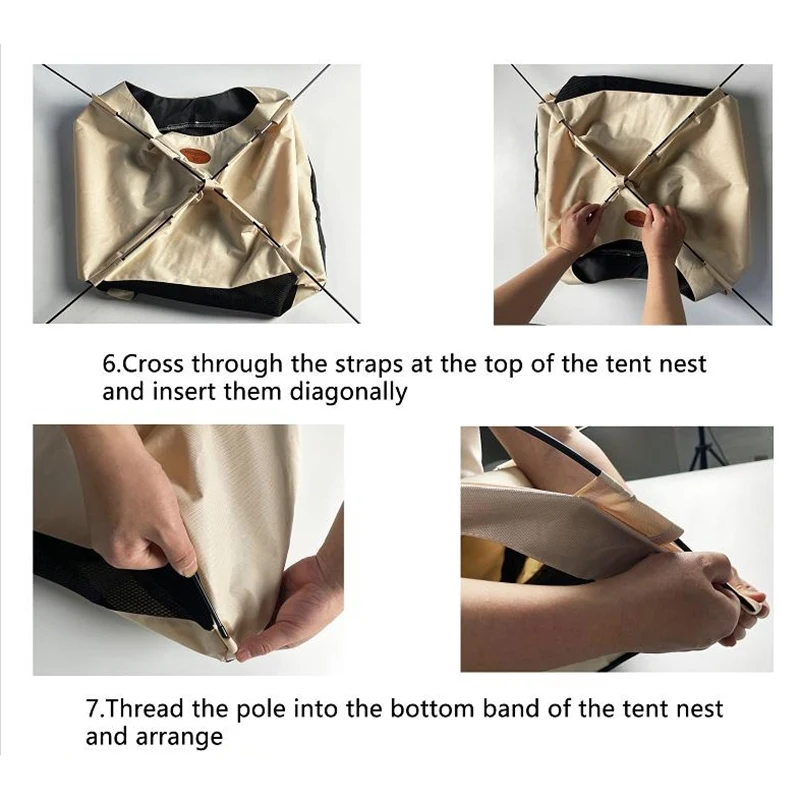 6.Cross through the straps at the top of the tent nest and insert them diagonally

7.Thread the pole into the bottom band of the tent nest and arrange