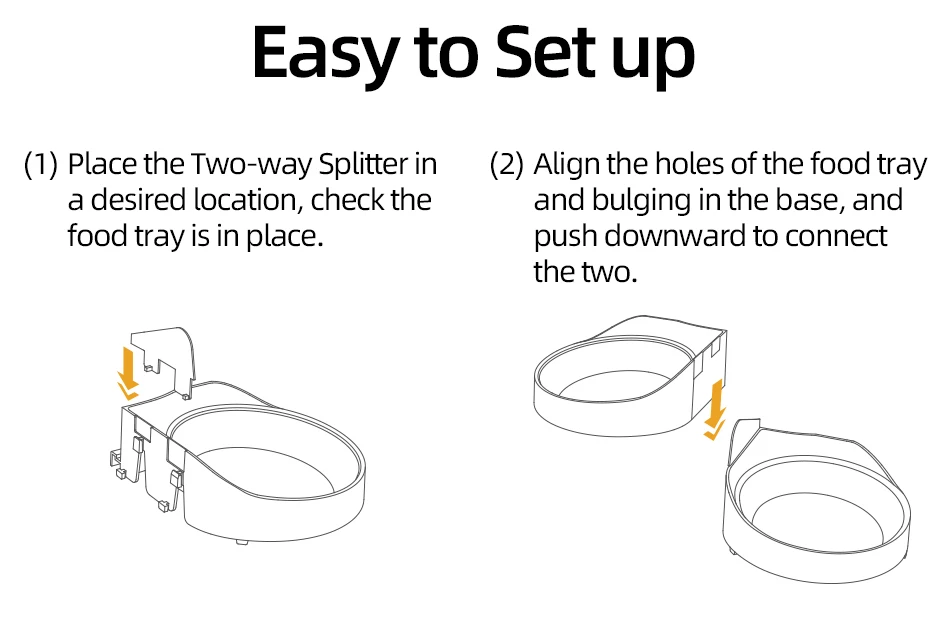 Easy to Set up

(1) Place the Two-way Splitter in a desired location, check the food tray is in place.

(2) Align the holes of the food tray and bulging in the base, and push downward to connect the two.