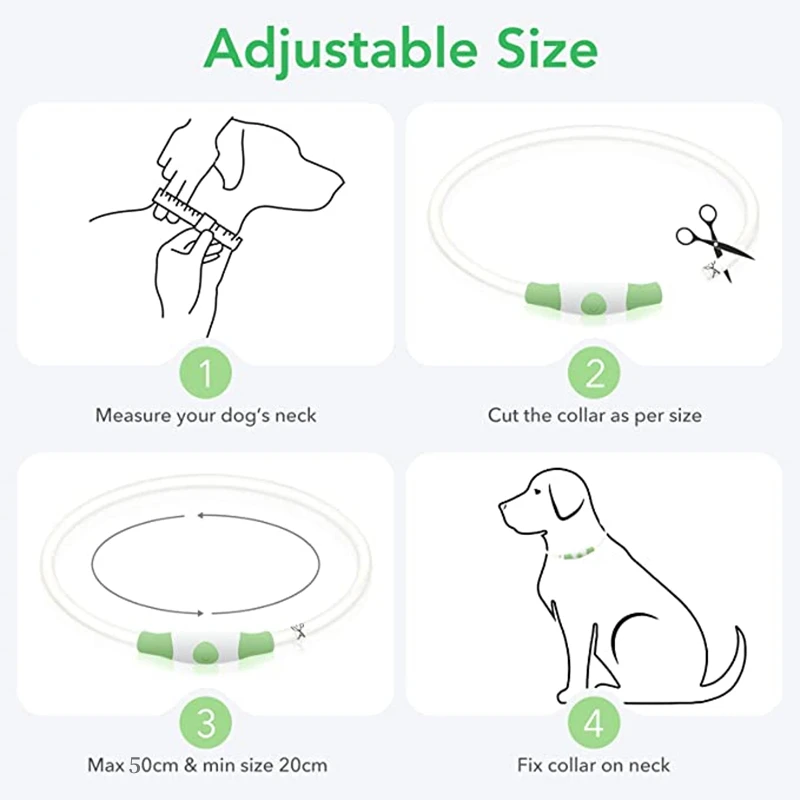 Adjustable Size

1
Measure your dog's neck

2
Cut the collar as per size

3
Max 50cm & min size 20cm

4
Fix collar on neck