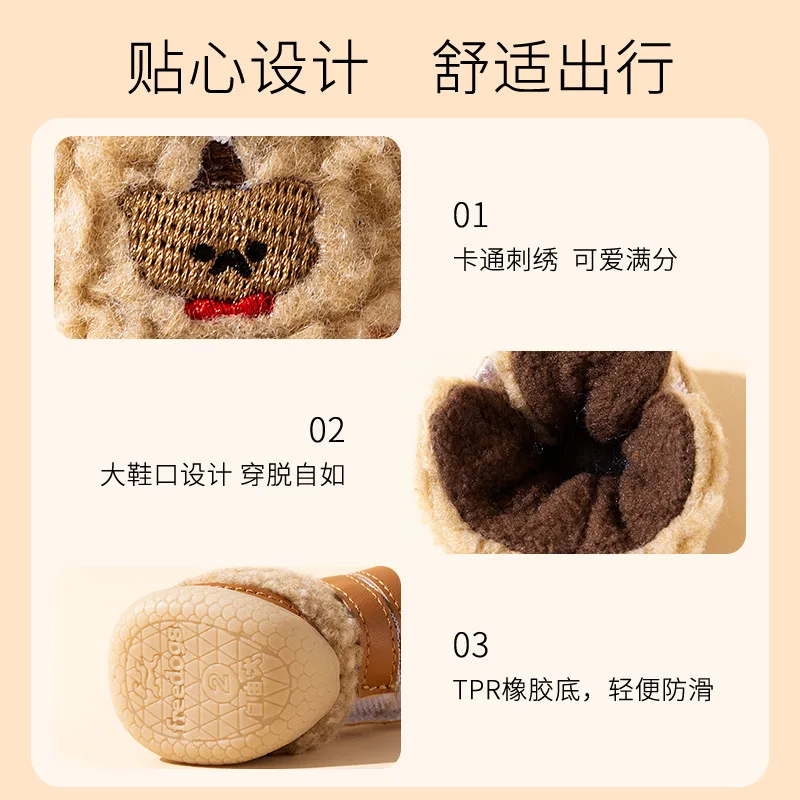 贴心设计　舒适出行

01
卡通刺绣 可爱满分

02
大鞋口设计 穿脱自如

03
TPR橡胶底，轻便防滑

freedogs
2
自由犬