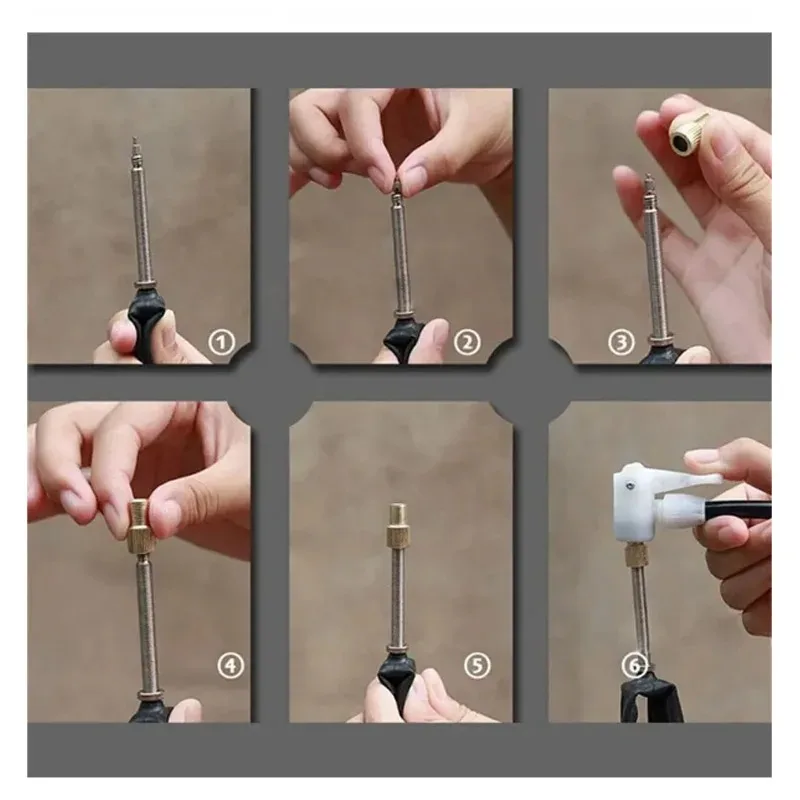 ①
②
③
④
⑤
⑥