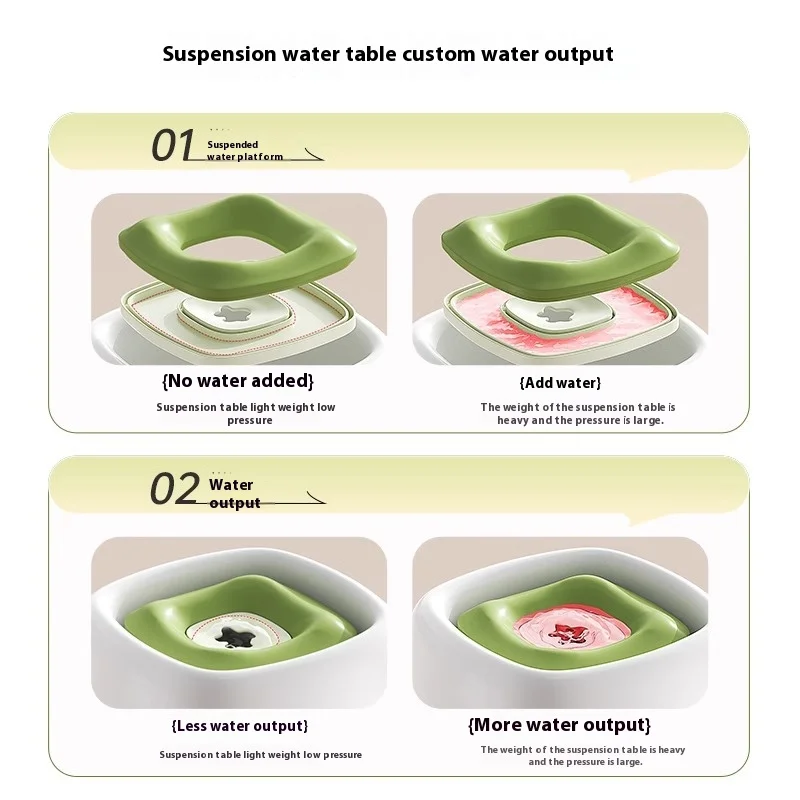 Suspension water table custom water output

01 Suspended water platform

{No water added}

Suspension table light weight low pressure

{Add water}

The weight of the suspension table is heavy and the pressure is large.

02 Water output

{Less water output}

Suspension table light weight low pressure

{More water output}

The weight of the suspension table is heavy and the pressure is large.