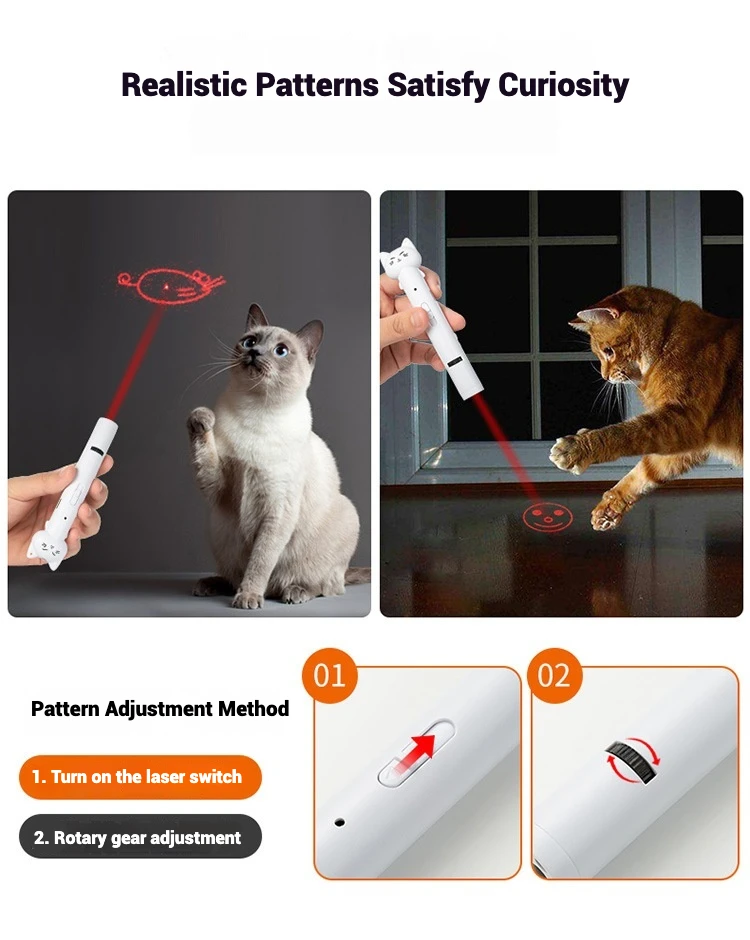 Realistic Patterns Satisfy Curiosity

Pattern Adjustment Method

1. Turn on the laser switch

2. Rotary gear adjustment

01

02