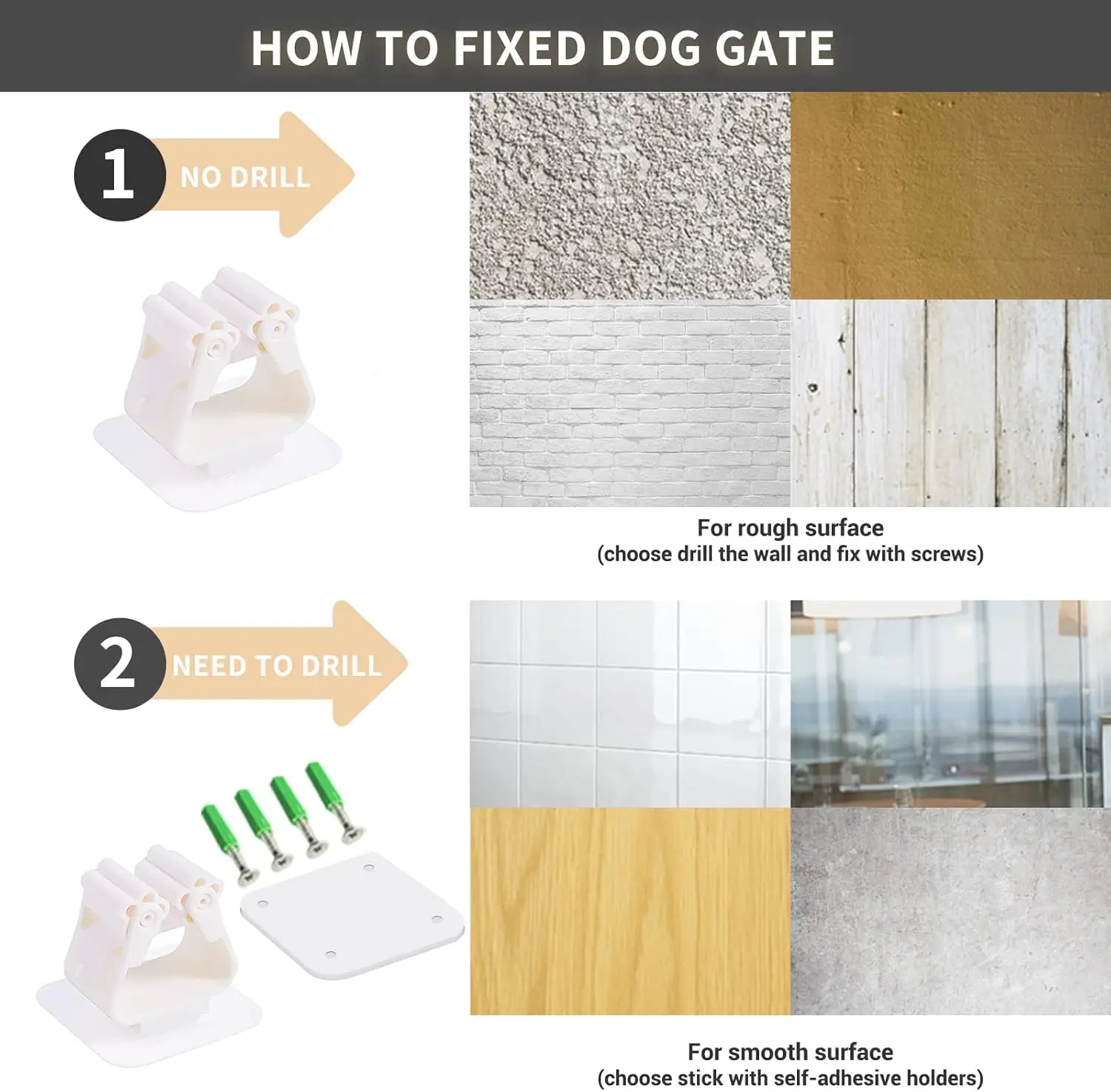 HOW TO FIXED DOG GATE

1 NO DRILL

For rough surface
(choose drill the wall and fix with screws)

2 NEED TO DRILL

For smooth surface
(choose stick with self-adhesive holders)