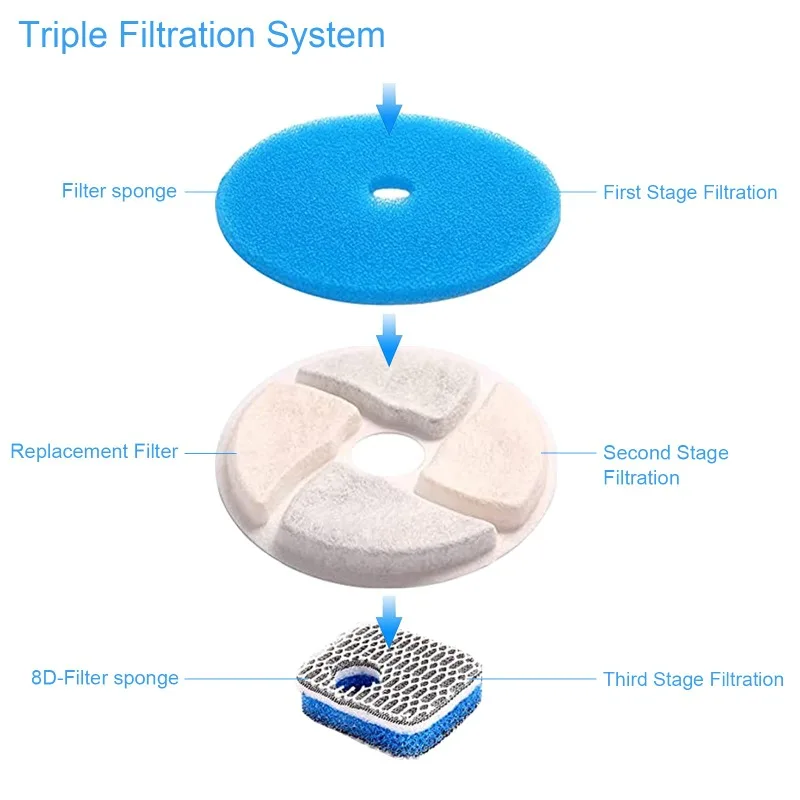 Triple Filtration System

Filter sponge

First Stage Filtration

Replacement Filter

Second Stage Filtration

8D-Filter sponge

Third Stage Filtration