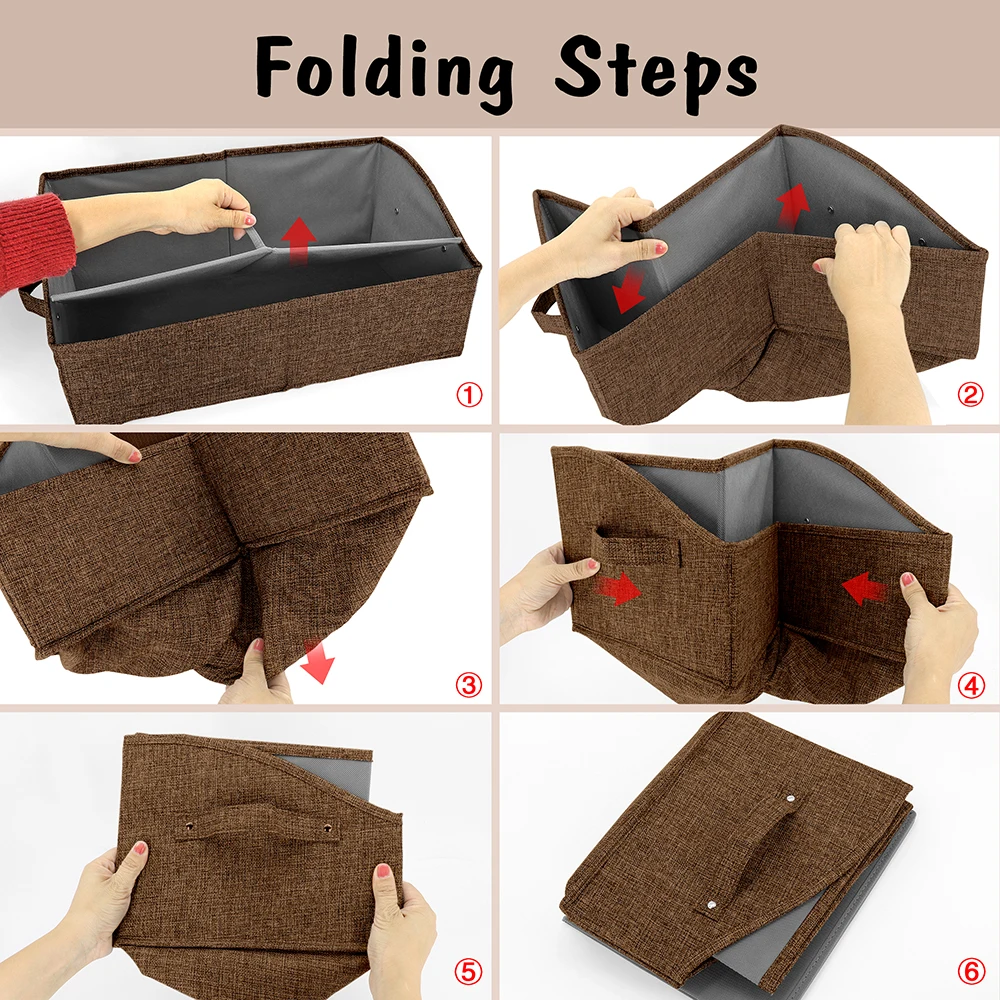 Folding Steps

①

②

③

④

⑤

⑥