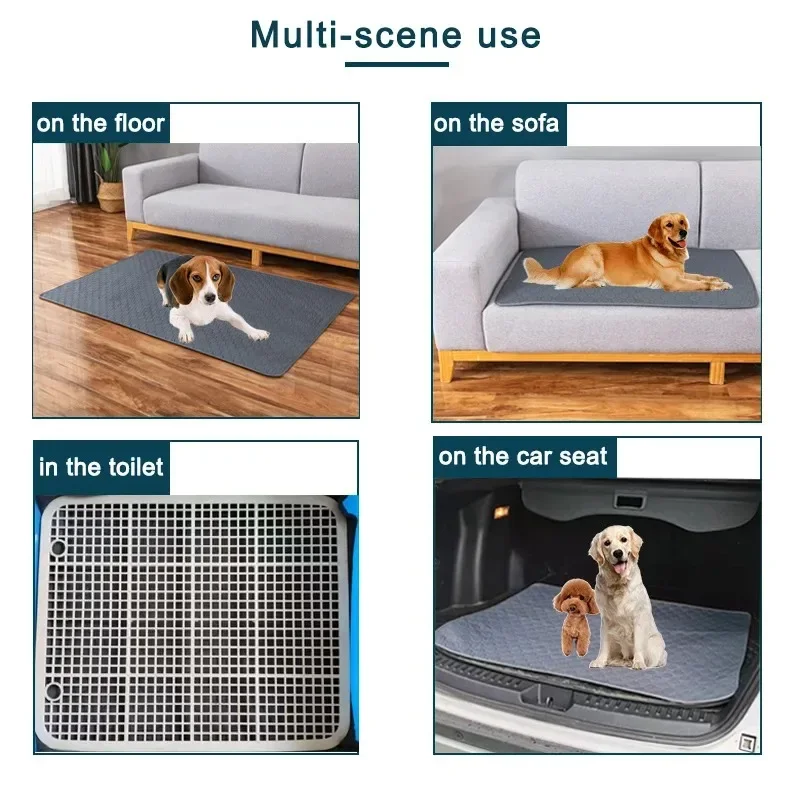 Multi-scene use

on the floor

on the sofa

in the toilet

on the car seat