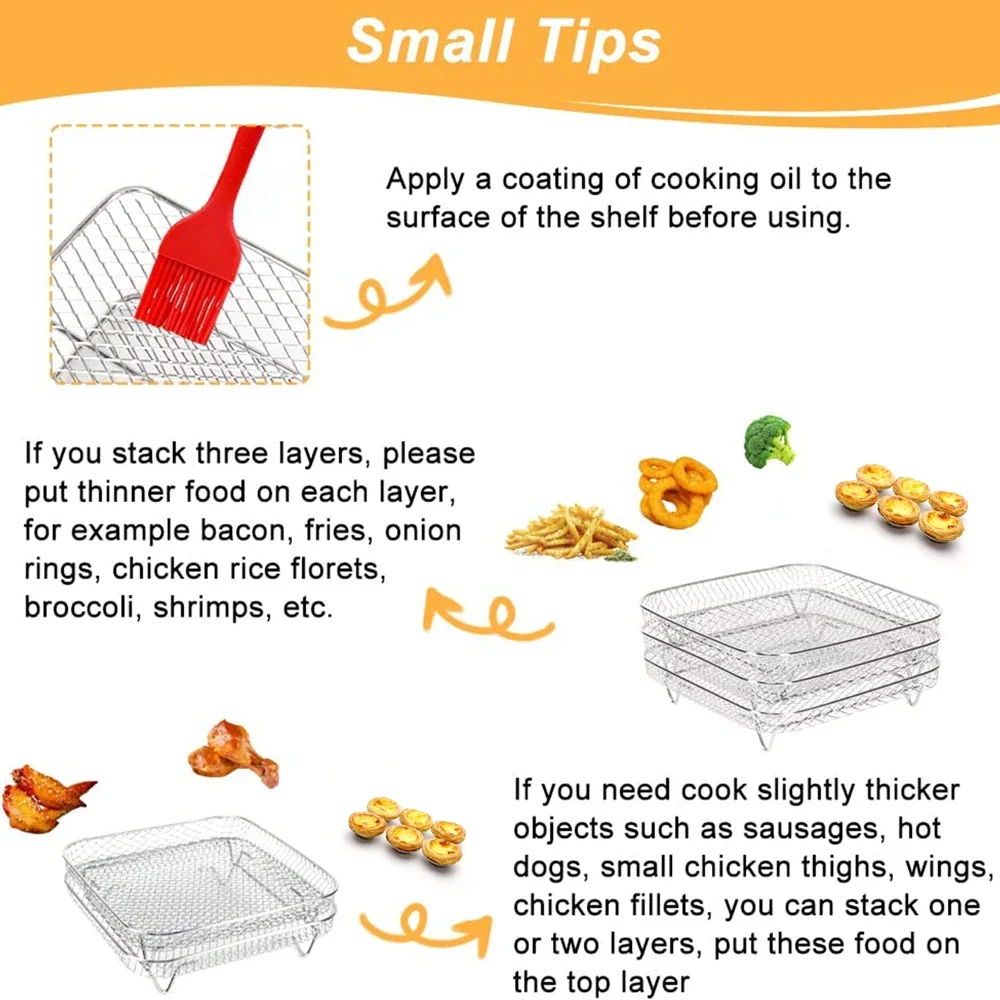 Small Tips

Apply a coating of cooking oil to the surface of the shelf before using.

If you stack three layers, please put thinner food on each layer, for example bacon, fries, onion rings, chicken rice florets, broccoli, shrimps, etc.

If you need cook slightly thicker objects such as sausages, hot dogs, small chicken thighs, wings, chicken fillets, you can stack one or two layers, put these food on the top layer