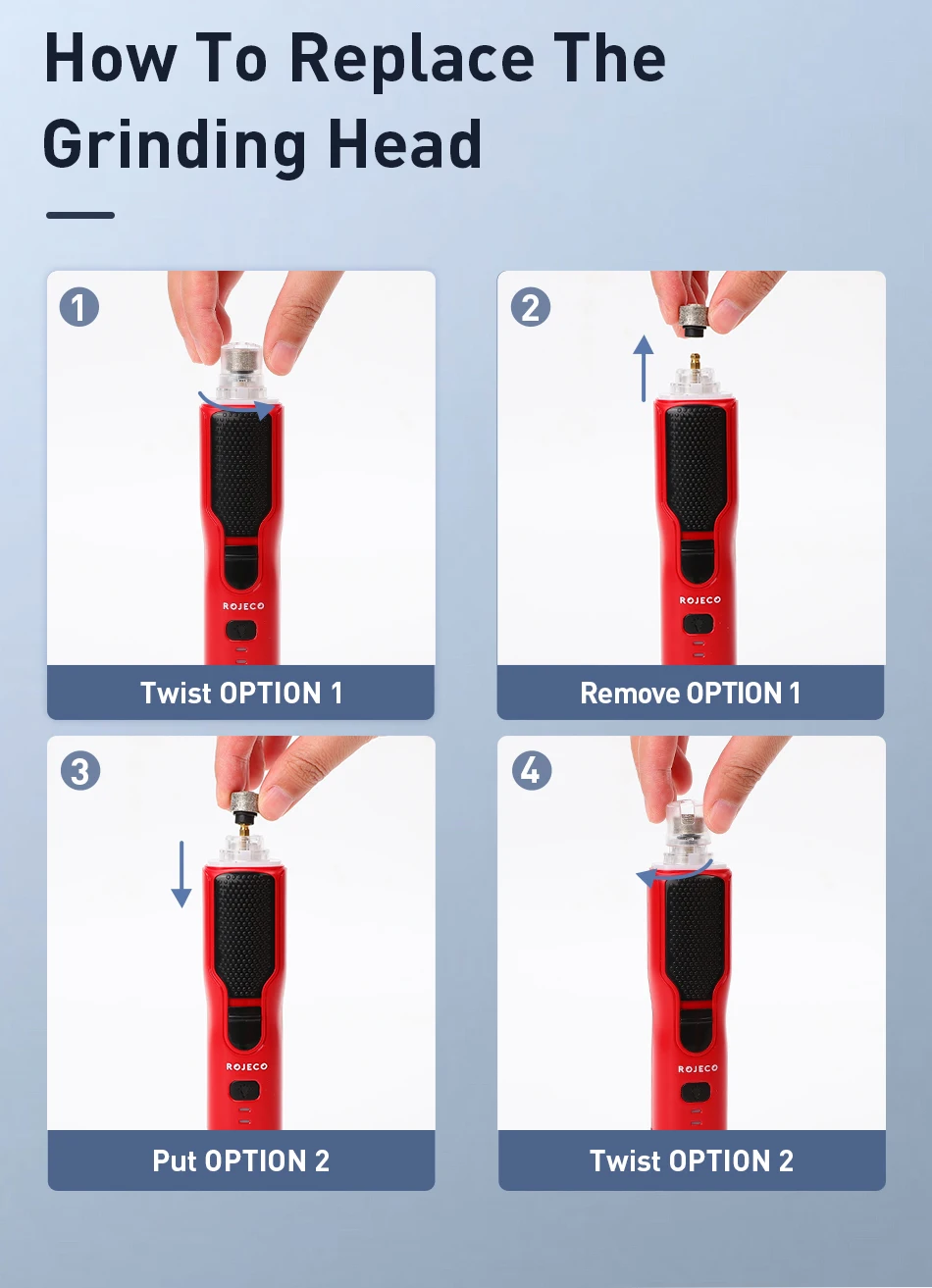 How To Replace The Grinding Head

1
ROJECO
Twist OPTION 1

2
ROJECO
Remove OPTION 1

3
ROJECO
Put OPTION 2

4
ROJECO
Twist OPTION 2