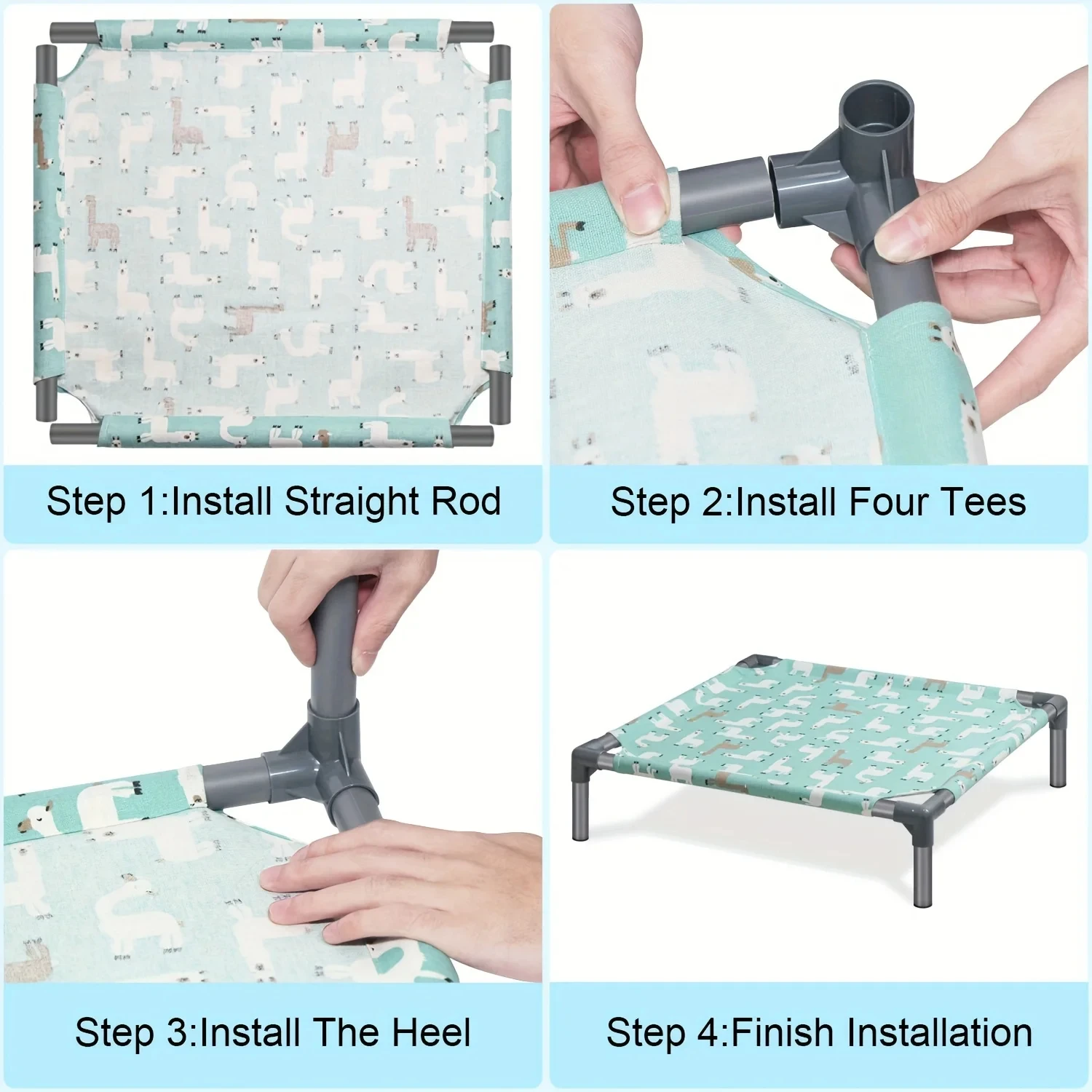 Step 1:Install Straight Rod

Step 2:Install Four Tees

Step 3:Install The Heel

Step 4:Finish Installation