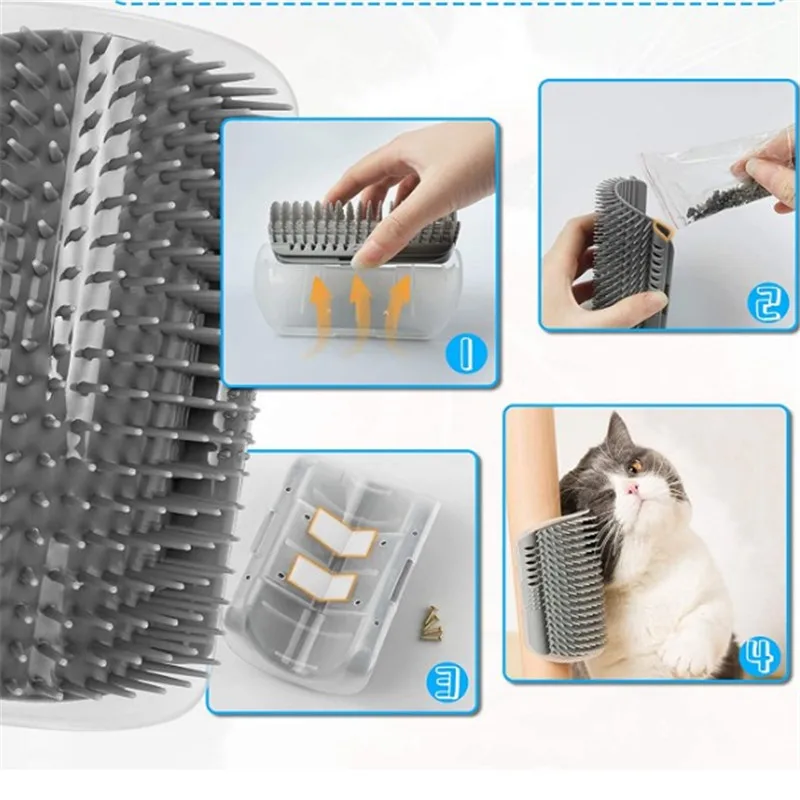 1

2

3

4