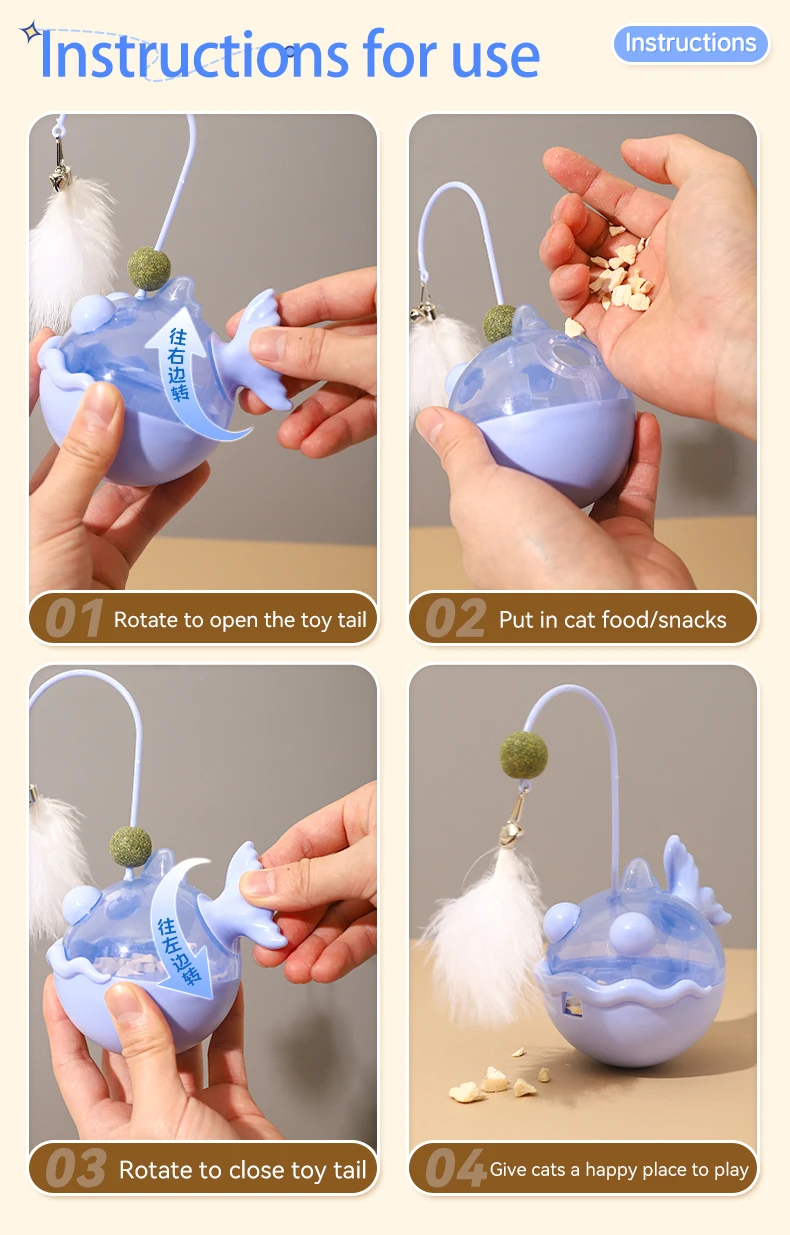 Instructions for use

Instructions

往右边转

01 Rotate to open the toy tail

02 Put in cat food/snacks

往左边转

03 Rotate to close toy tail

04 Give cats a happy place to play