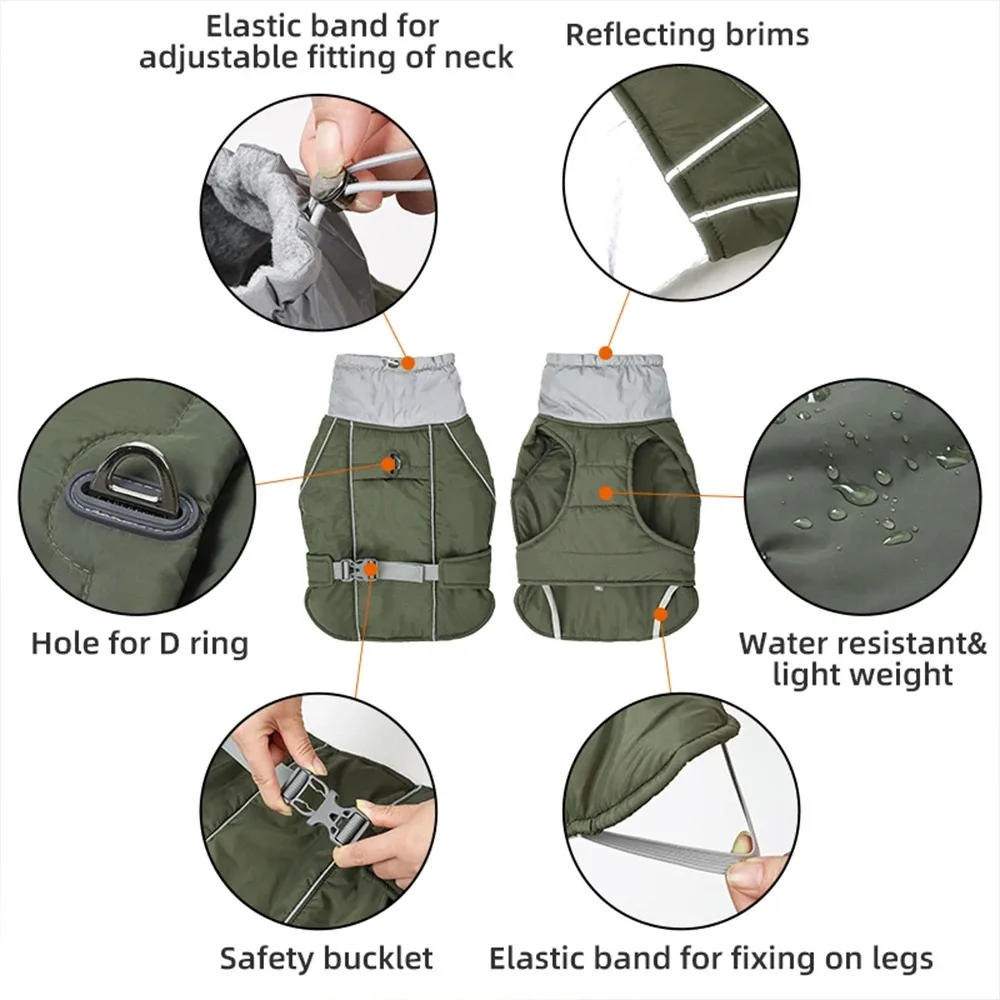 Elastic band for adjustable fitting of neck

Reflecting brims

Hole for D ring

Water resistant& light weight

Safety bucklet

Elastic band for fixing on legs