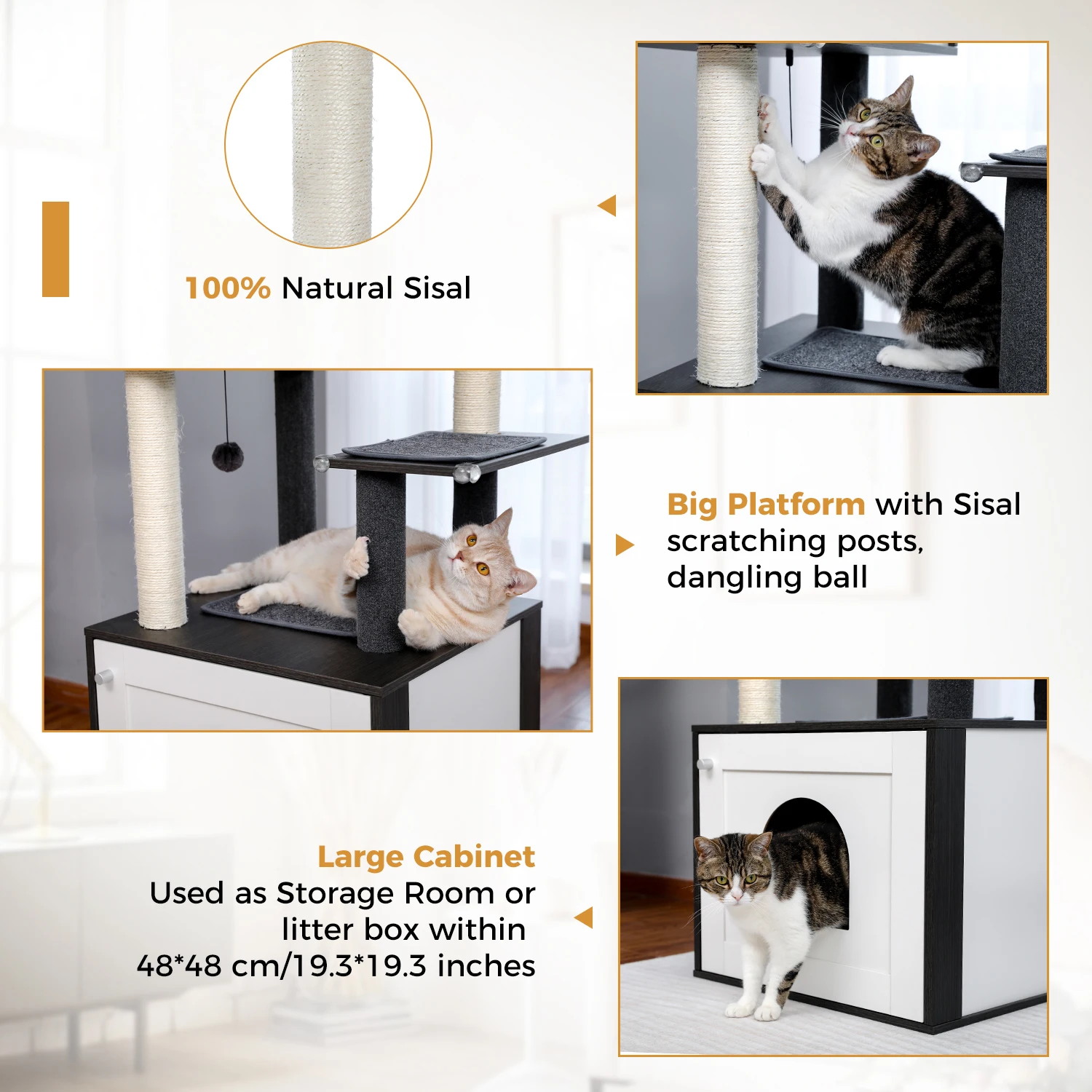 100% Natural Sisal

Big Platform with Sisal scratching posts, dangling ball

Large Cabinet
Used as Storage Room or litter box within
48*48 cm/19.3*19.3 inches