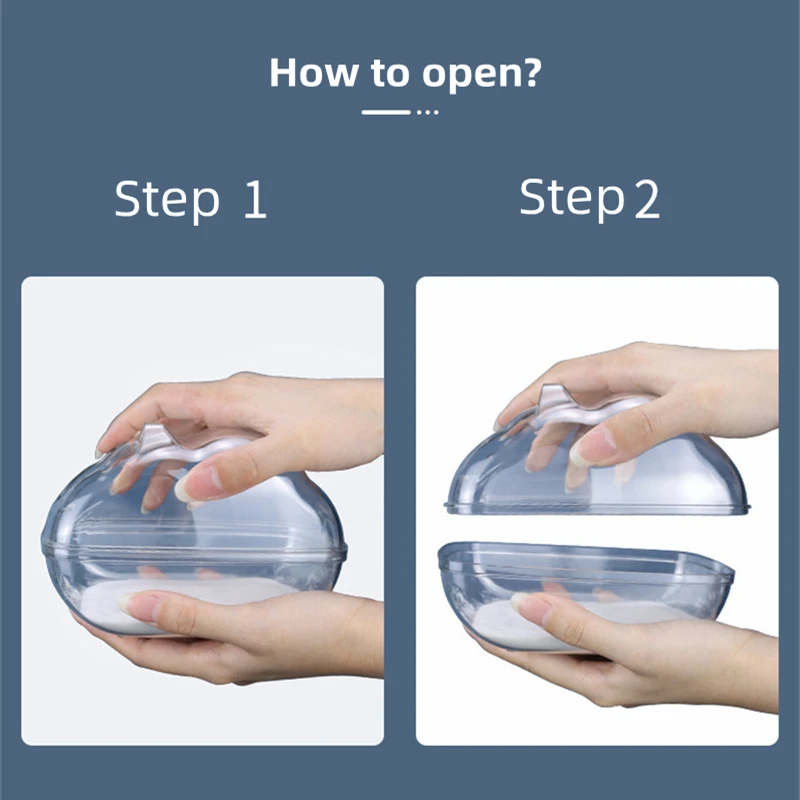 How to open?

Step 1

Step 2