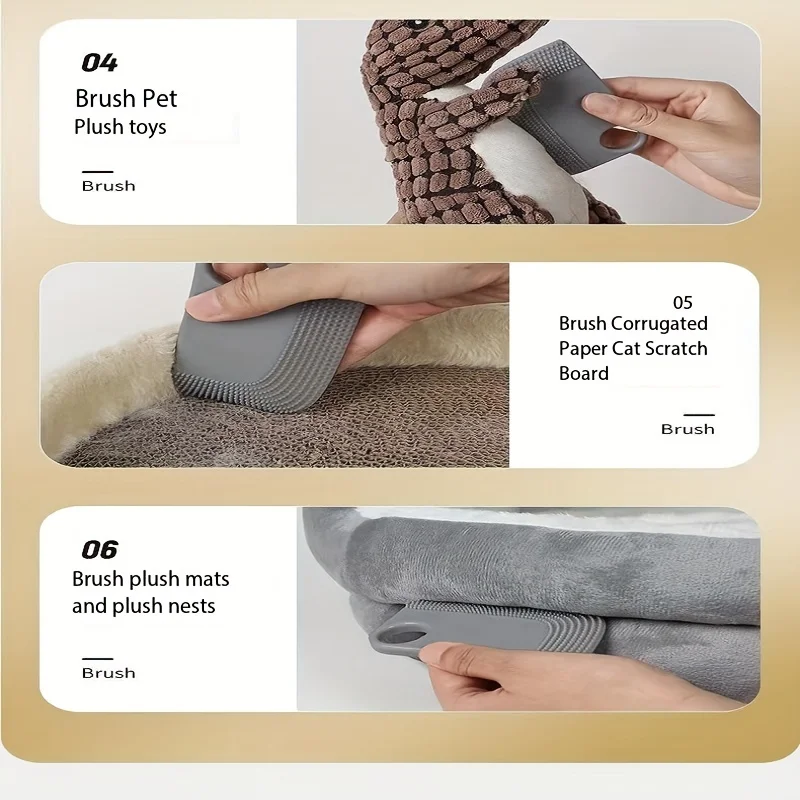 04
Brush Pet
Plush toys

Brush

05
Brush Corrugated
Paper Cat Scratch
Board

Brush

06
Brush plush mats
and plush nests

Brush