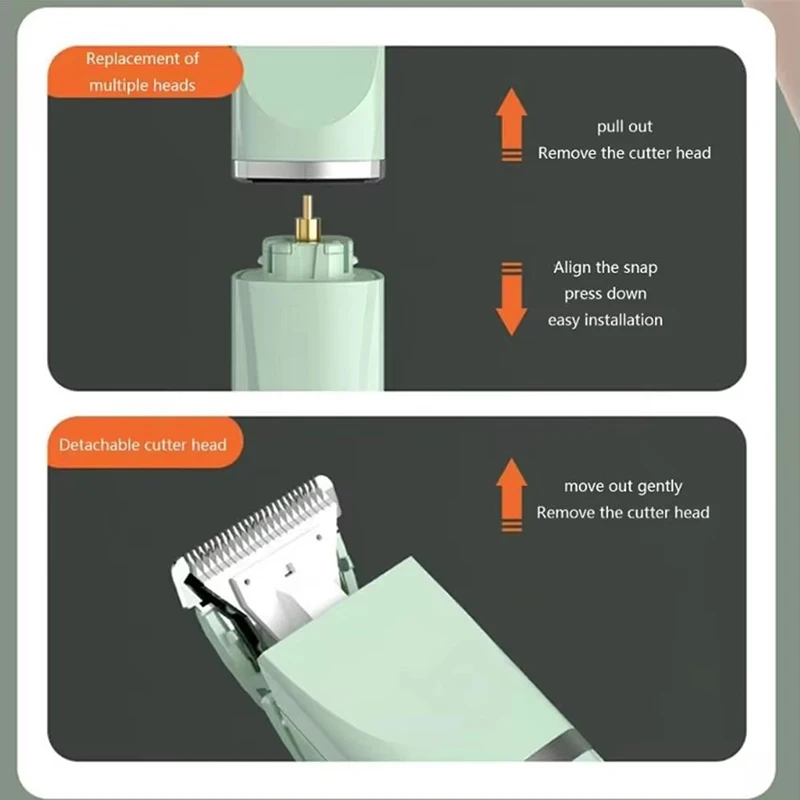 Replacement of multiple heads

pull out
Remove the cutter head

Align the snap
press down
easy installation

Detachable cutter head

move out gently
Remove the cutter head