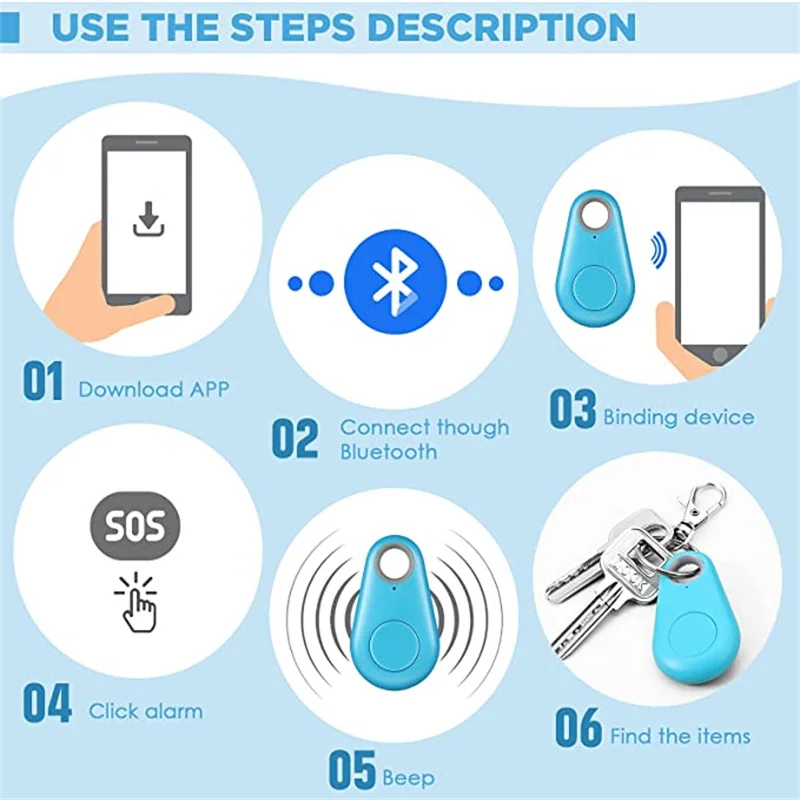 USE THE STEPS DESCRIPTION

01 Download APP

02 Connect though Bluetooth

03 Binding device

SOS

04 Click alarm

05 Beep

06 Find the items