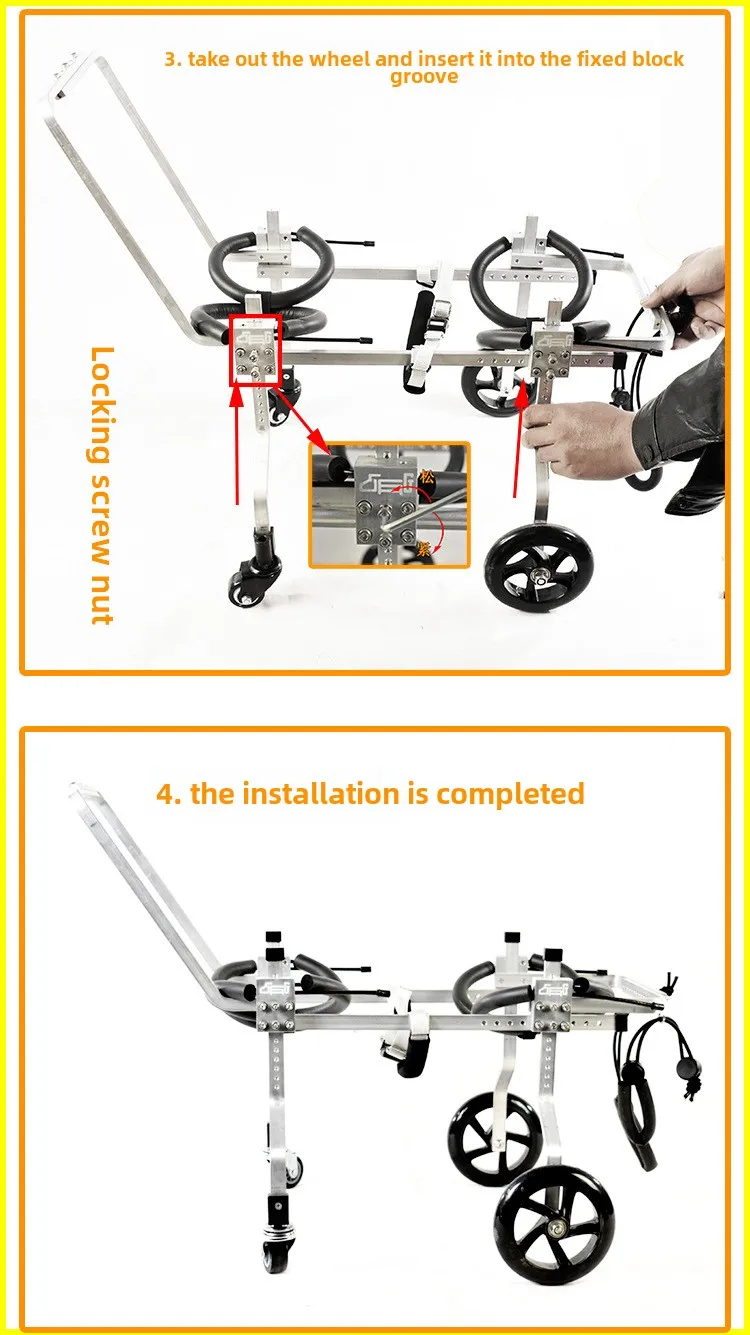 3. take out the wheel and insert it into the fixed block groove

Locking screw nut

松

紧

4. the installation is completed