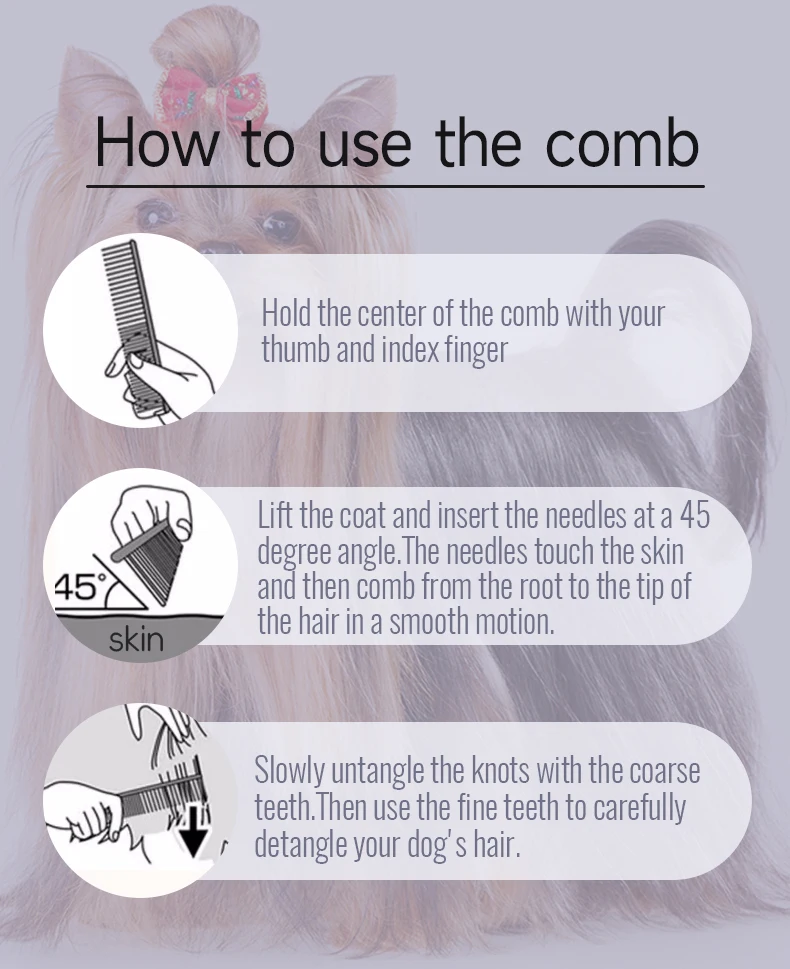 How to use the comb

Hold the center of the comb with your thumb and index finger

45°

skin

Lift the coat and insert the needles at a 45 degree angle.The needles touch the skin and then comb from the root to the tip of the hair in a smooth motion.

Slowly untangle the knots with the coarse teeth.Then use the fine teeth to carefully detangle your dog's hair.