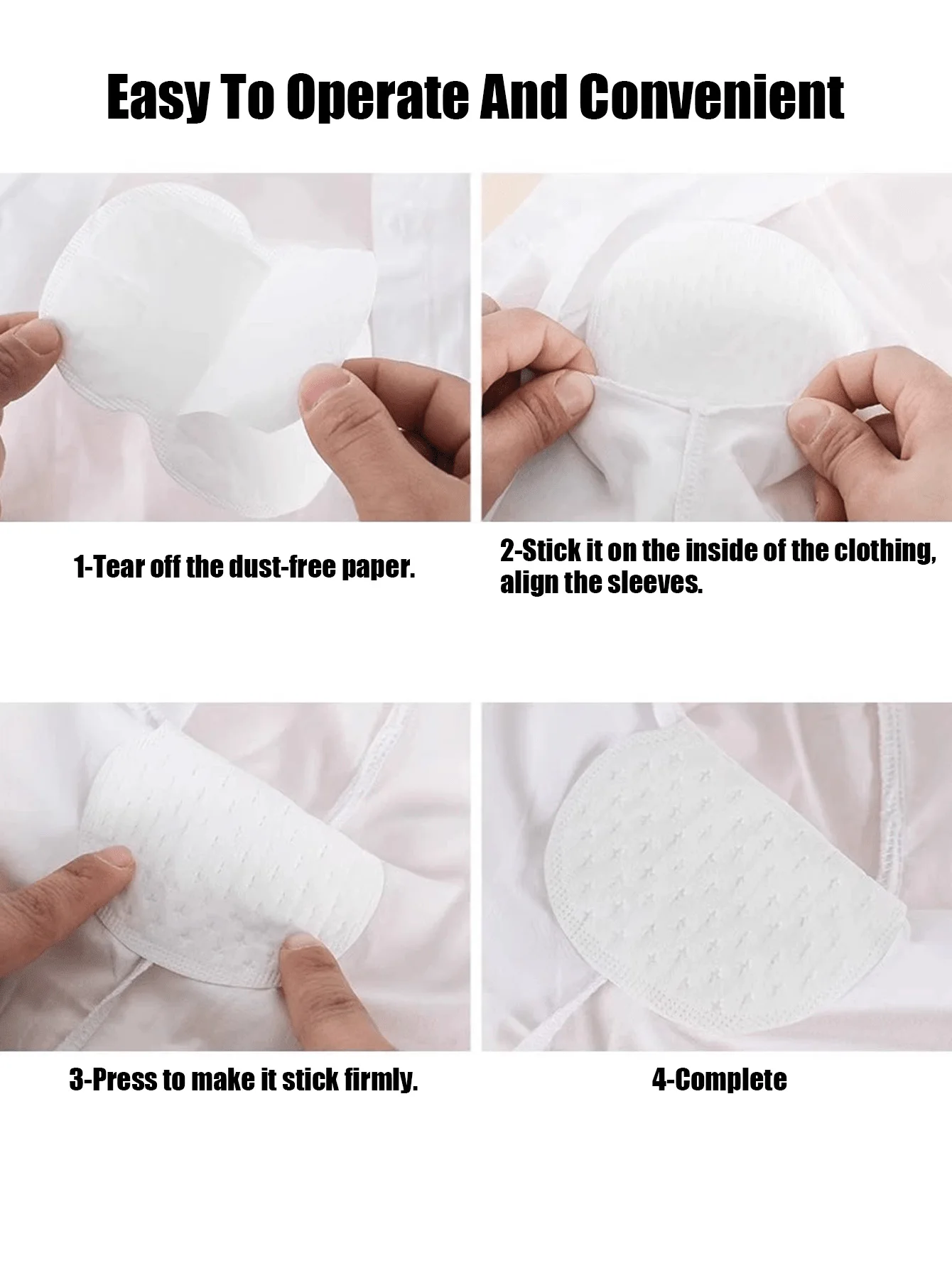 Easy To Operate And Convenient

1-Tear off the dust-free paper.

2-Stick it on the inside of the clothing, align the sleeves.

3-Press to make it stick firmly.

4-Complete