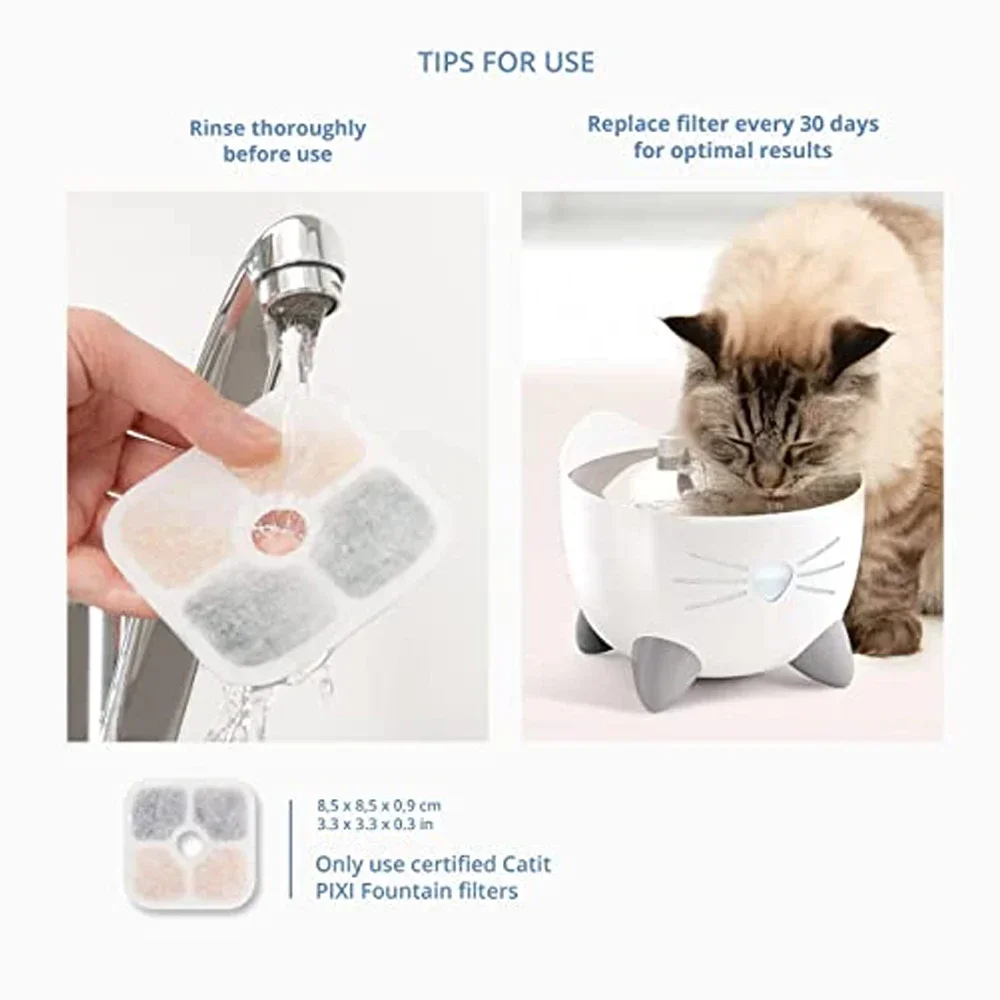 TIPS FOR USE

Rinse thoroughly before use

Replace filter every 30 days for optimal results

8,5 x 8,5 x 0,9 cm
3.3 x 3.3 x 0.3 in

Only use certified Catit PIXI Fountain filters