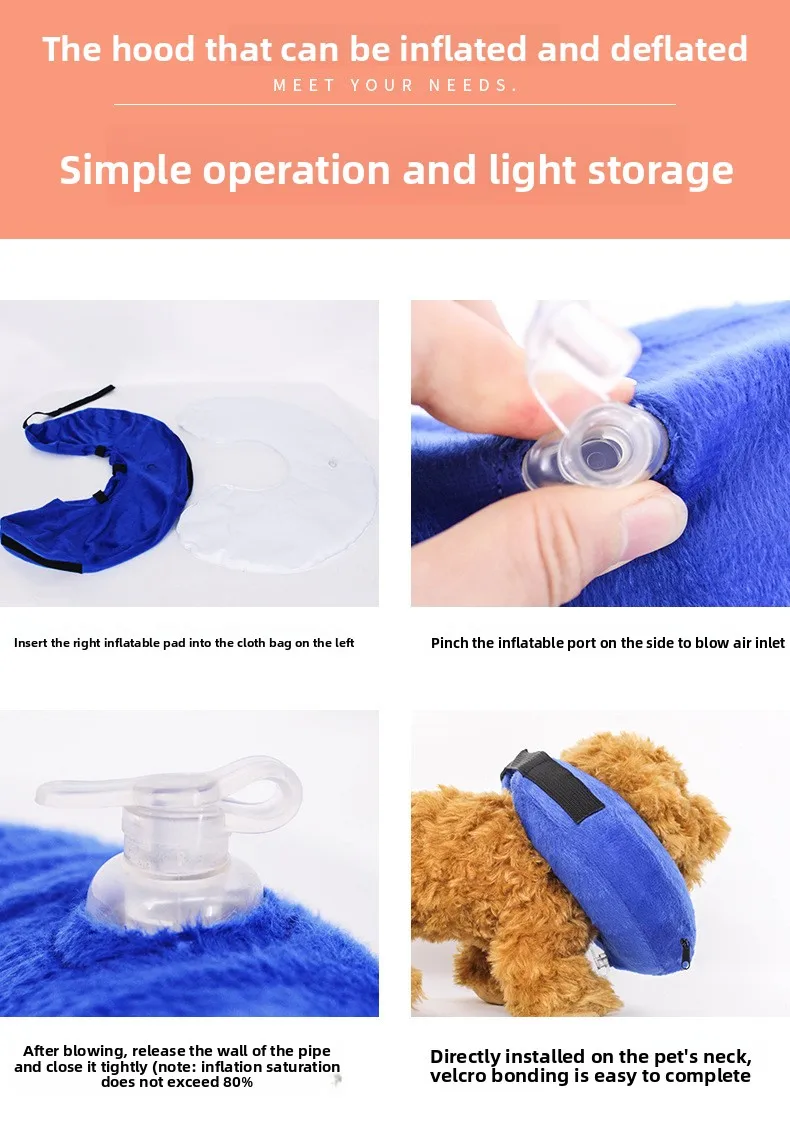 The hood that can be inflated and deflated

MEET YOUR NEEDS.

Simple operation and light storage

Insert the right inflatable pad into the cloth bag on the left

Pinch the inflatable port on the side to blow air inlet

After blowing, release the wall of the pipe and close it tightly (note: inflation saturation does not exceed 80%

Directly installed on the pet's neck, velcro bonding is easy to complete