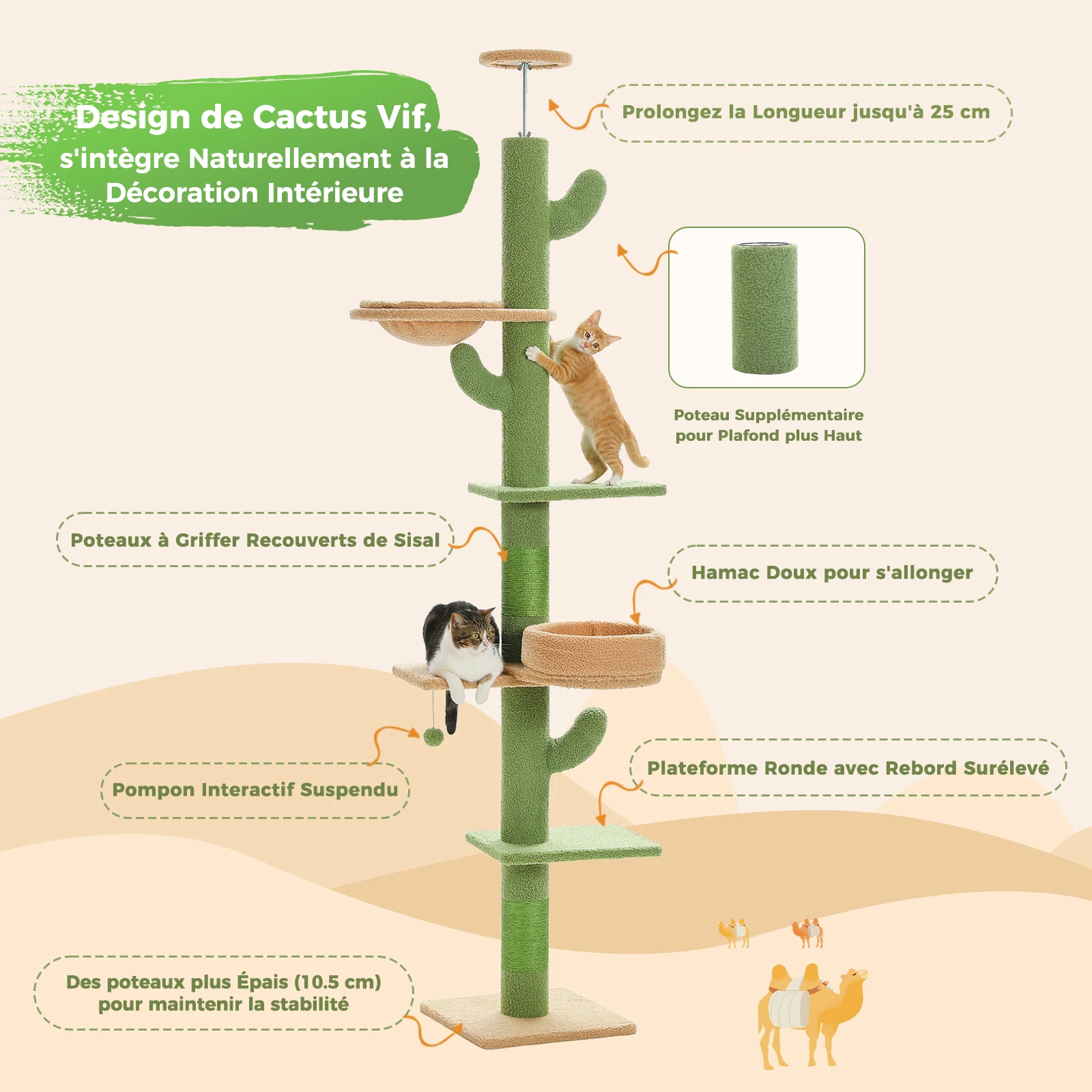 Design de Cactus Vif, s'intègre Naturellement à la Décoration Intérieure

Prolongez la Longueur jusqu'à 25 cm

Poteau Supplémentaire pour Plafond plus Haut

Poteaux à Griffer Recouverts de Sisal

Hamac Doux pour s'allonger

Pompon Interactif Suspendu

Plateforme Ronde avec Rebord Surélevé

Des poteaux plus Épais (10.5 cm) pour maintenir la stabilité