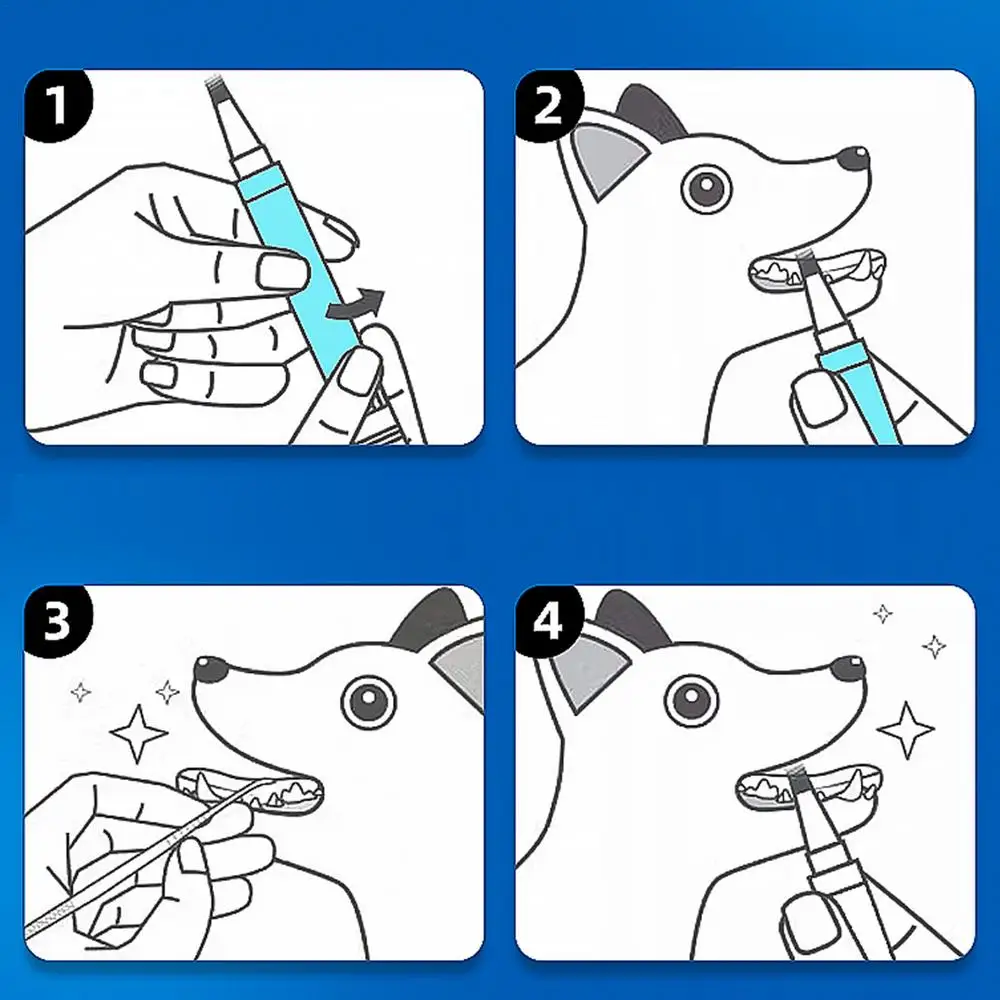 1

2

3

4