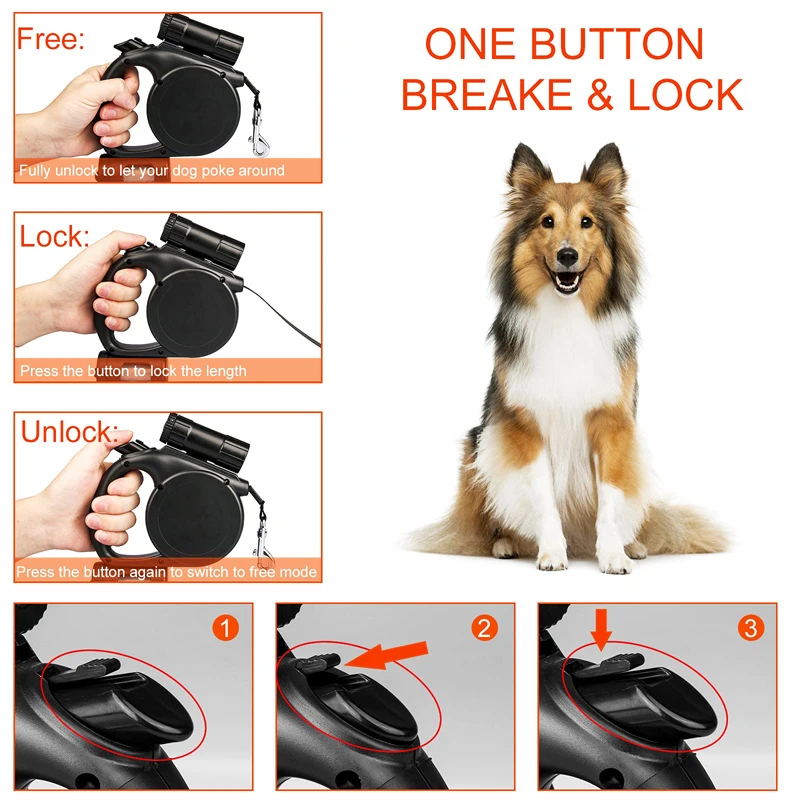 Free:
Fully unlock to let your dog poke around

Lock:
Press the button to lock the length

Unlock:
Press the button again to switch to free mode

ONE BUTTON BREAKE & LOCK

1

2

3