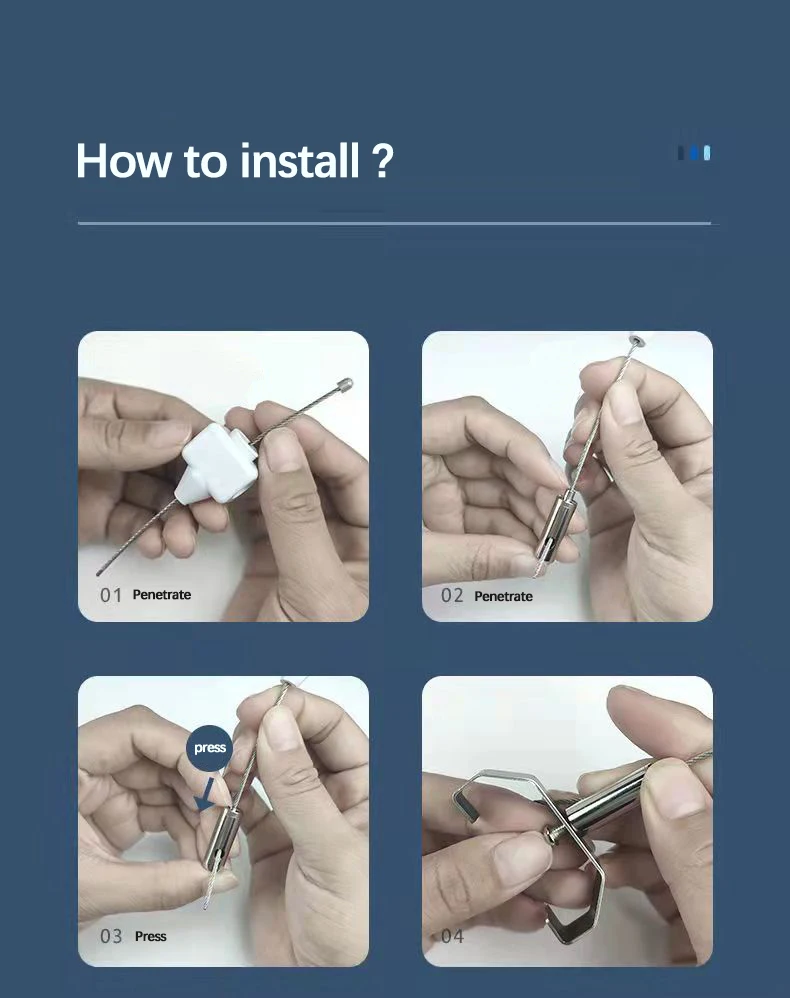 How to install ?

01 Penetrate

02 Penetrate

press

03 Press

04