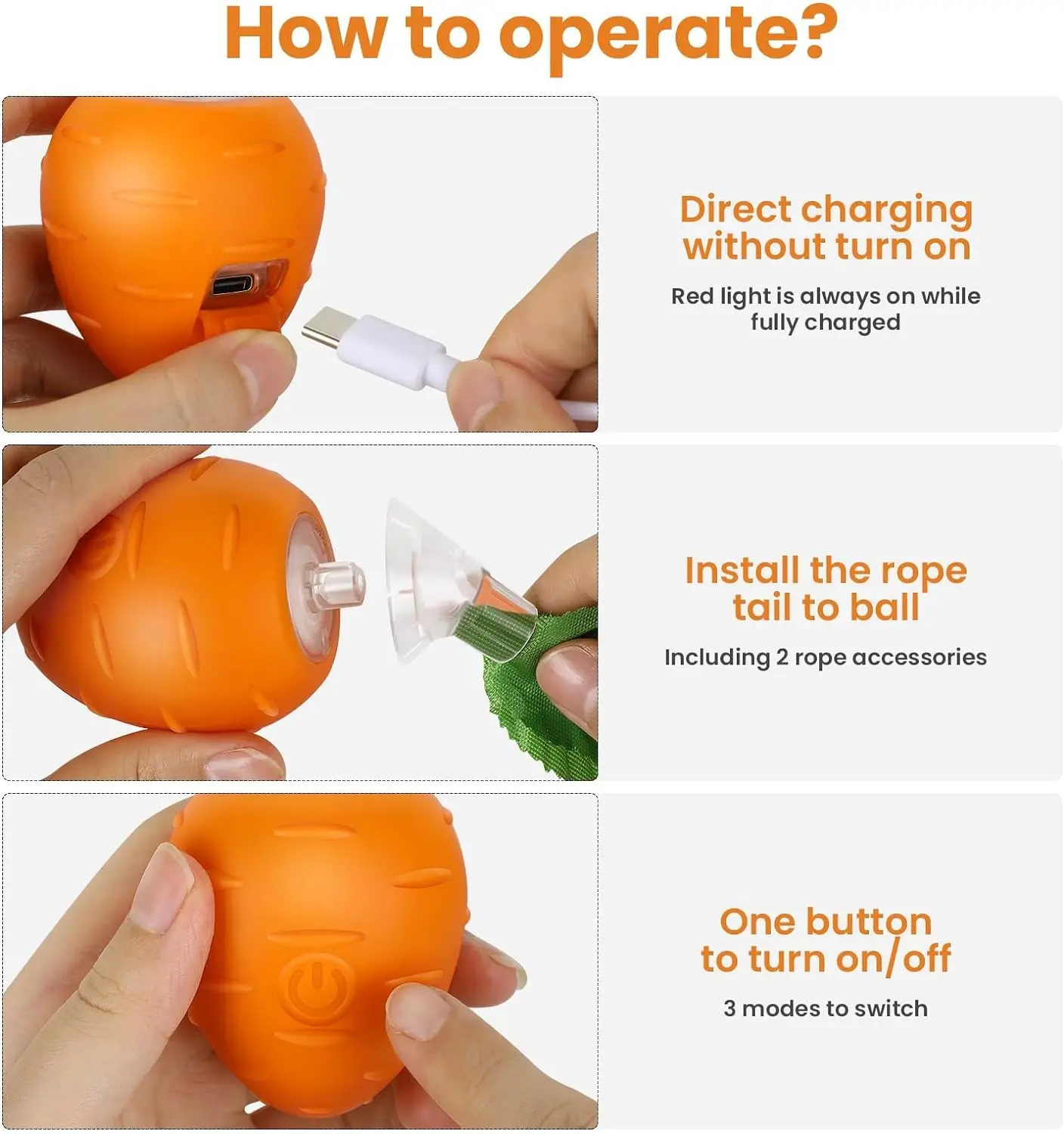 How to operate?

Direct charging without turn on

Red light is always on while fully charged

Install the rope tail to ball

Including 2 rope accessories

One button to turn on/off

3 modes to switch